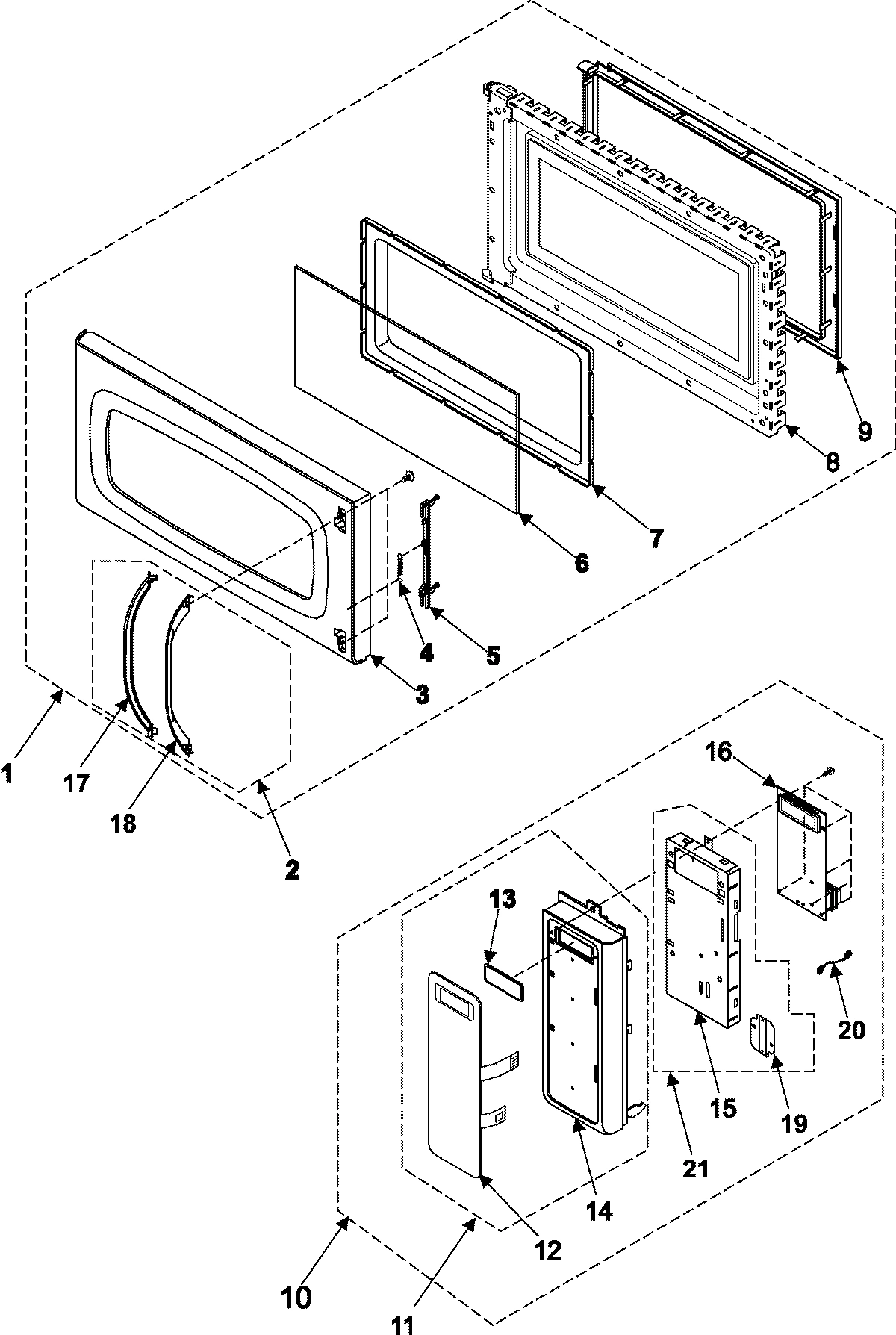 9
8
7
6
5
4
3
1
17
18
2
16
13
20
15
19
21
14
12
10
11