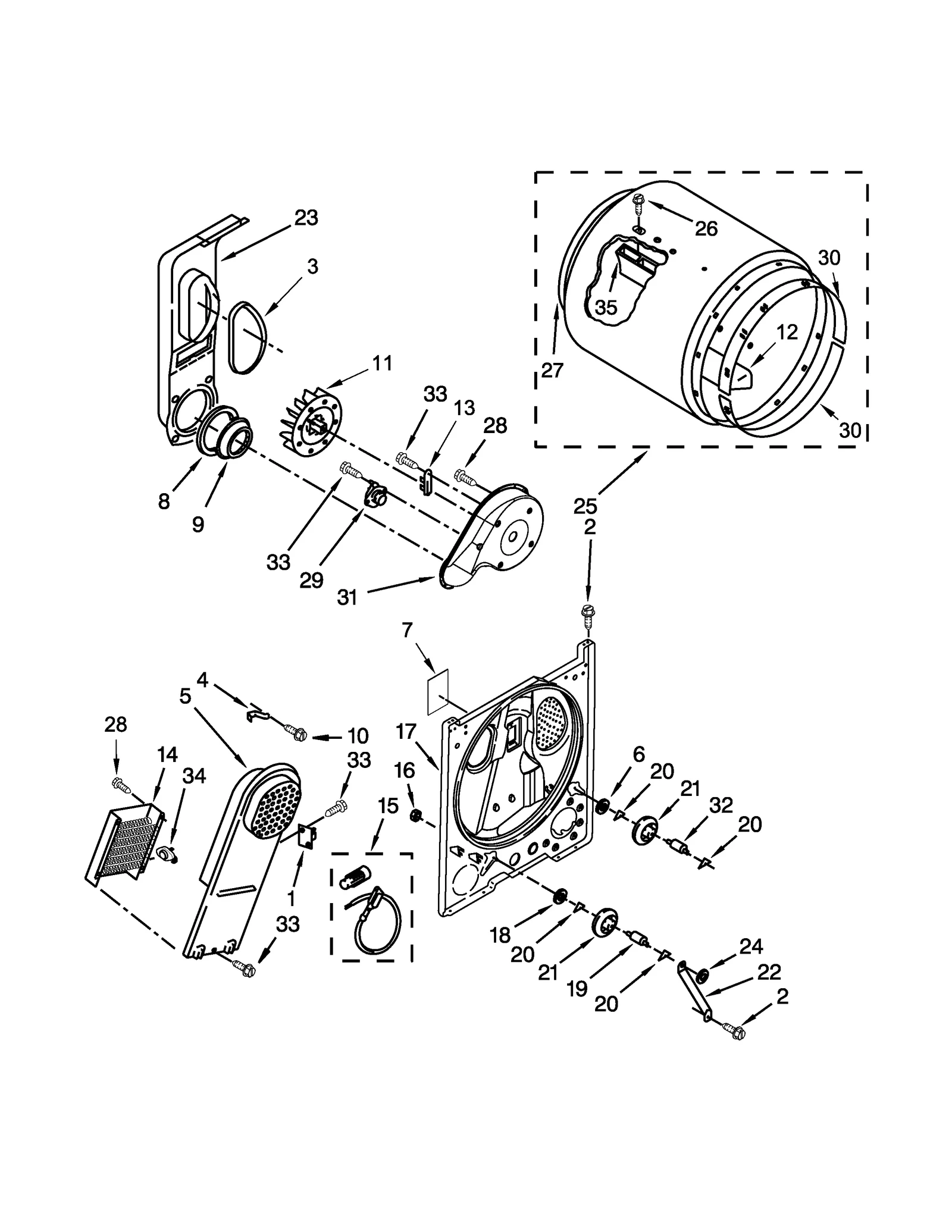 23
3
26
30
35
12
27
30
11
33
13
28
8
9
33
29
31
25
2
7
4
5
10
28
14
34
33
17
16
15
6
20
21
32
20
1
33
18
20
21
19
20
24
22
2