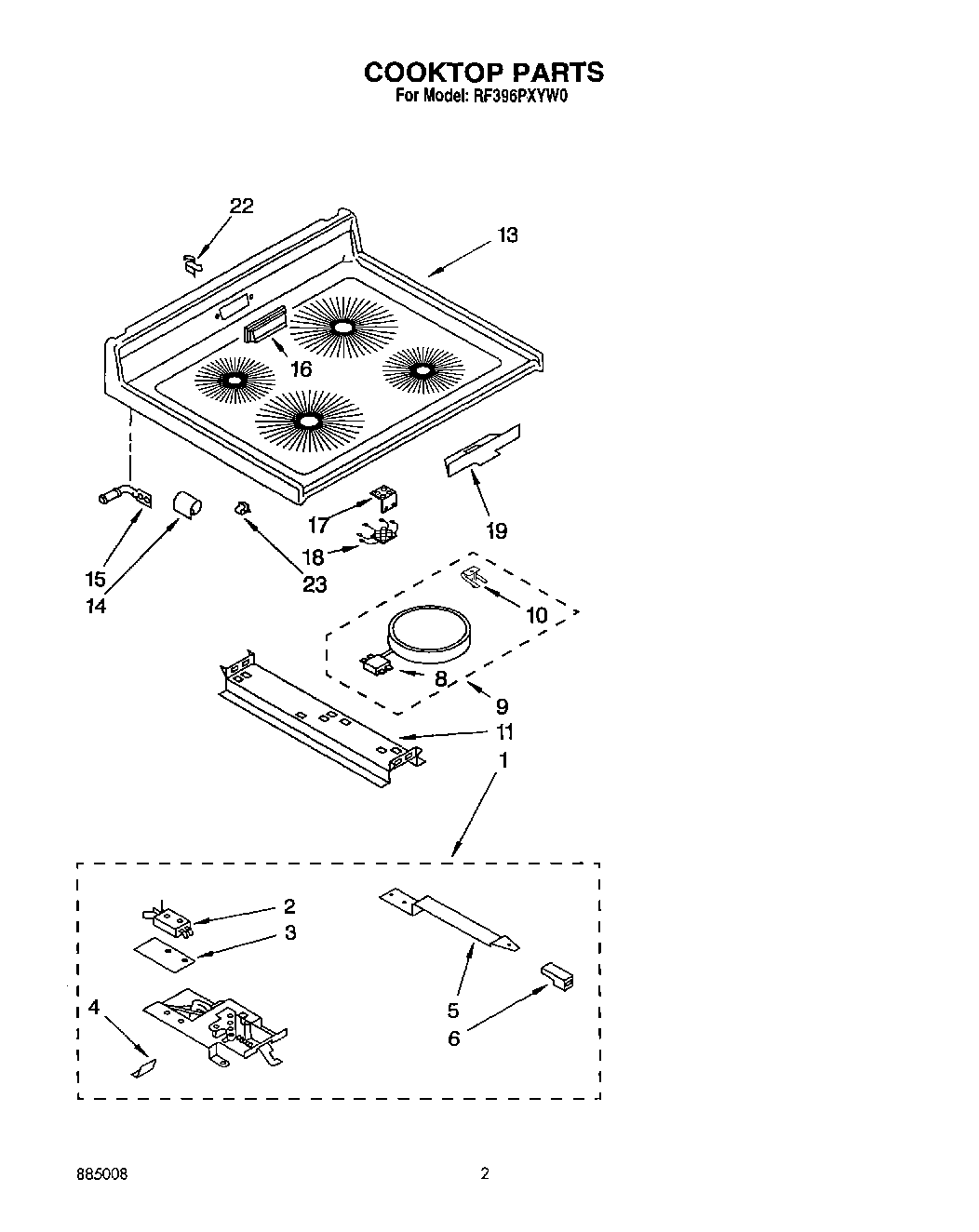 COOKTOP PARTS
For Model: RF396PXYW0

22
13
16
17
19
18
15
14
23
10
8
9
11
1
2
3
4
5
6

885008
2