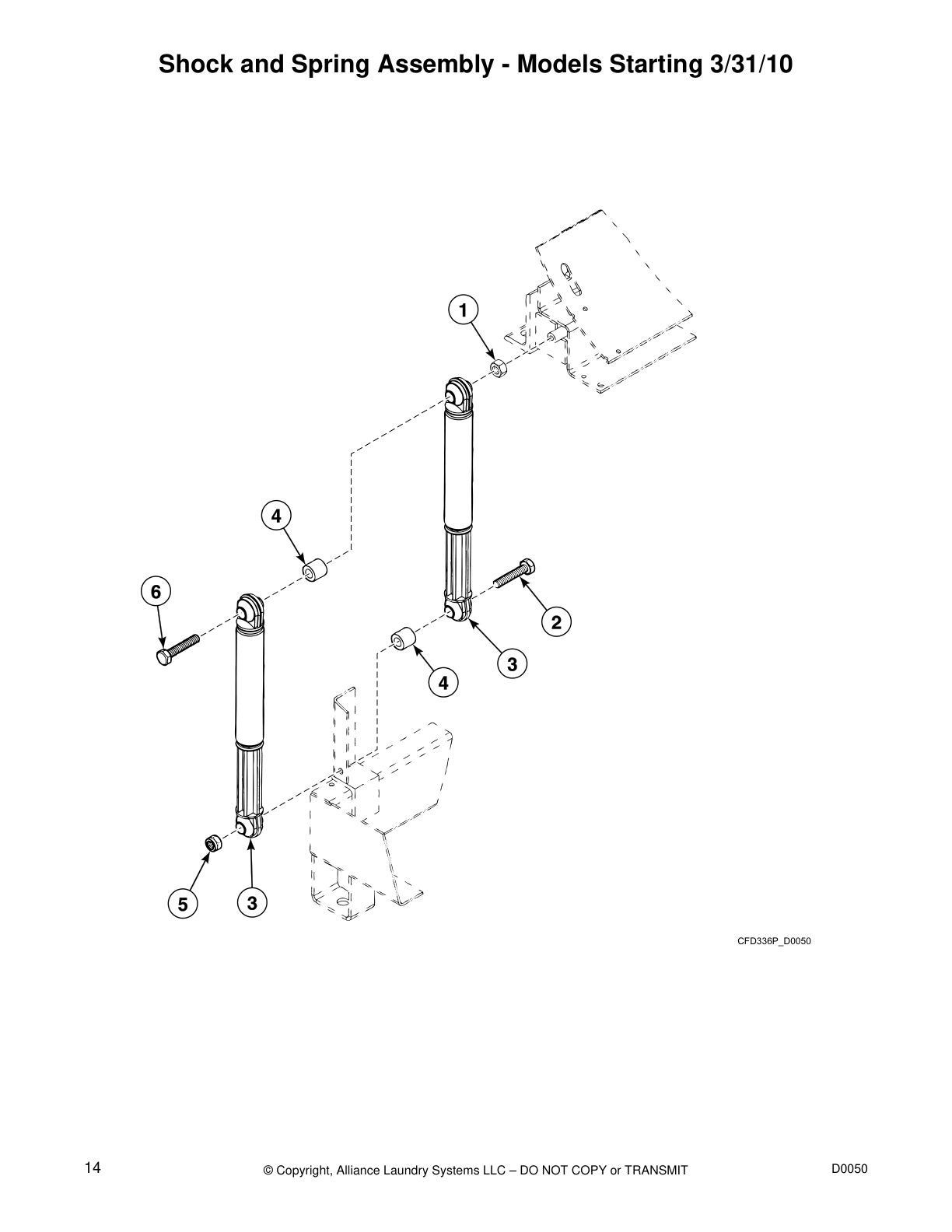 Shock and Spring Assembly - Models Starting 3/31/10

1

4

6

2

3

4

5

3

CFD336P_D0050

14

© Copyright, Alliance Laundry Systems LLC – DO NOT COPY or TRANSMIT

D0050