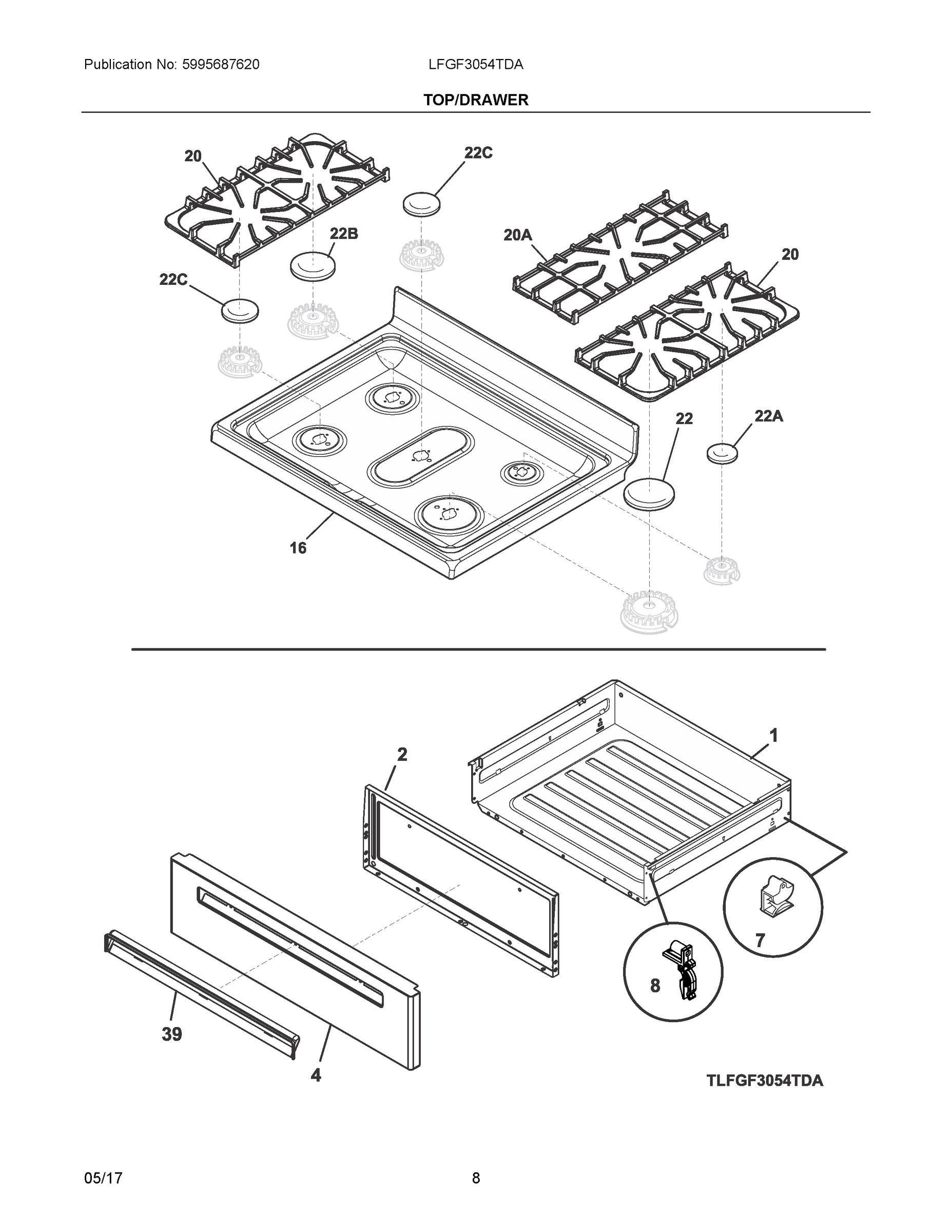 Publication No: 5995687620

LFGF3054TDA

TOP/DRAWER

20

22C

22B

20A

20

22C

22

22A

16

2

1

7

8

39

4

TLFGF3054TDA

05/17

8