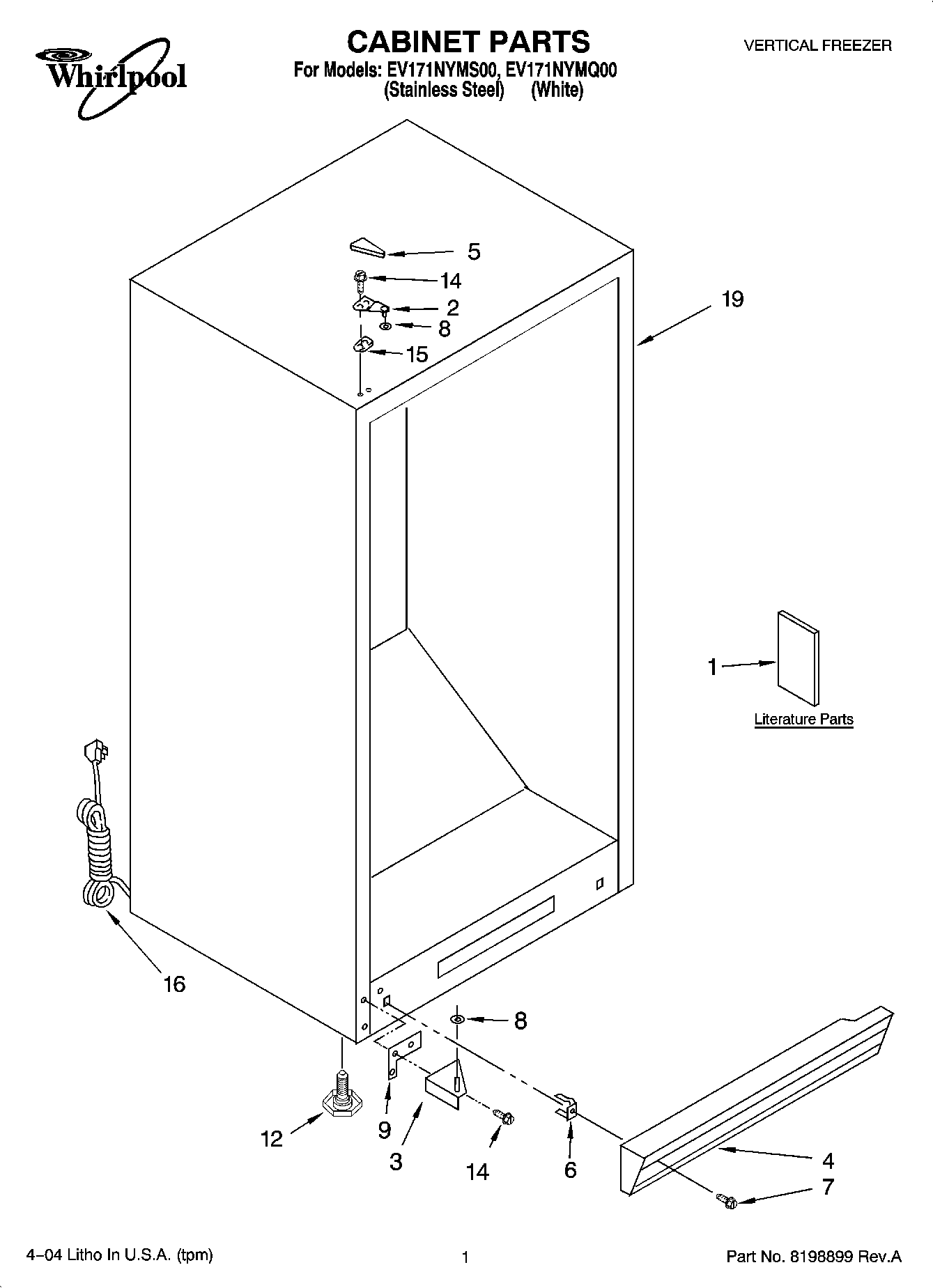 Whirlpool

CABINET PARTS
For Models: EV171NYMS00, EV171NYMQ00
(Stainless Steel) (White)

VERTICAL FREEZER

5
14
2
8
15
19
1
Literature Parts
16
8
12
9
3
14
6
4
7

4–04 Litho In U.S.A. (tpm)

1

Part No. 8198899 Rev.A