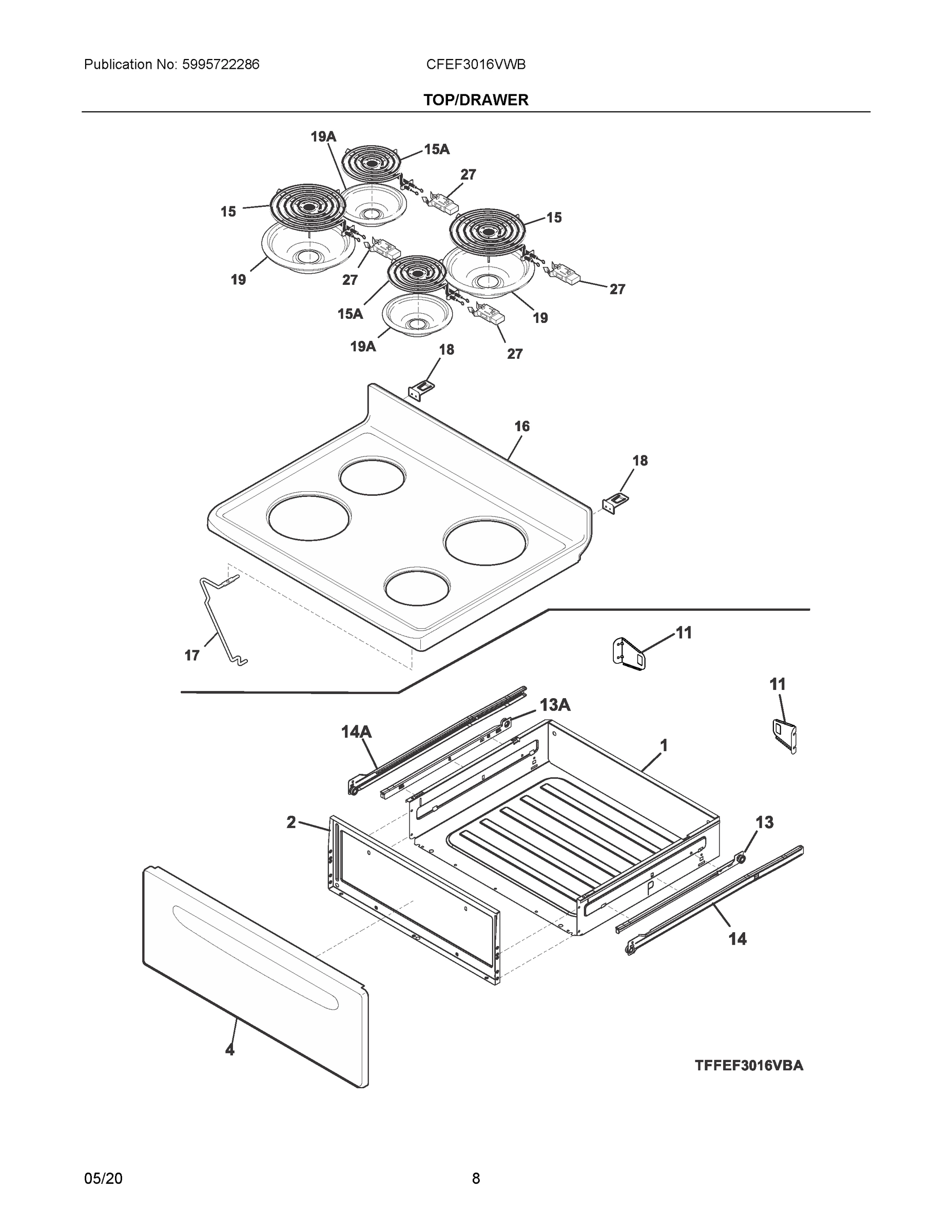 Publication No: 5995722286

CFEF3016VWB

TOP/DRAWER

19A
15A
27
15
15
19
27
27
15A
19
19A
18
27
16
18
17
11
11
13A
14A
1
2
13
14
4

TFFEF3016VBA

05/20

8