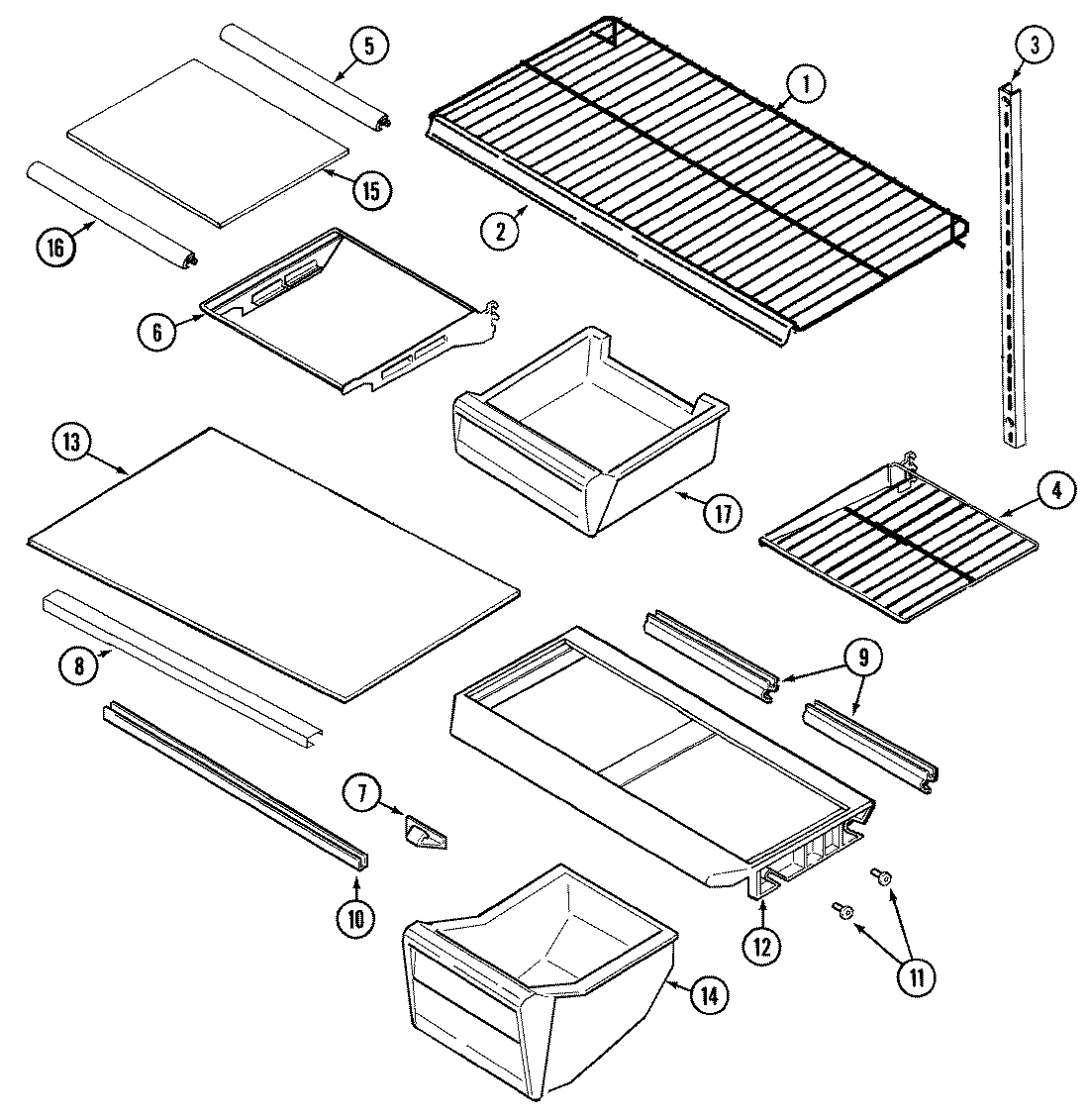 5
1
3
15
16
2
6
13
17
4
8
9
7
10
12
11
14