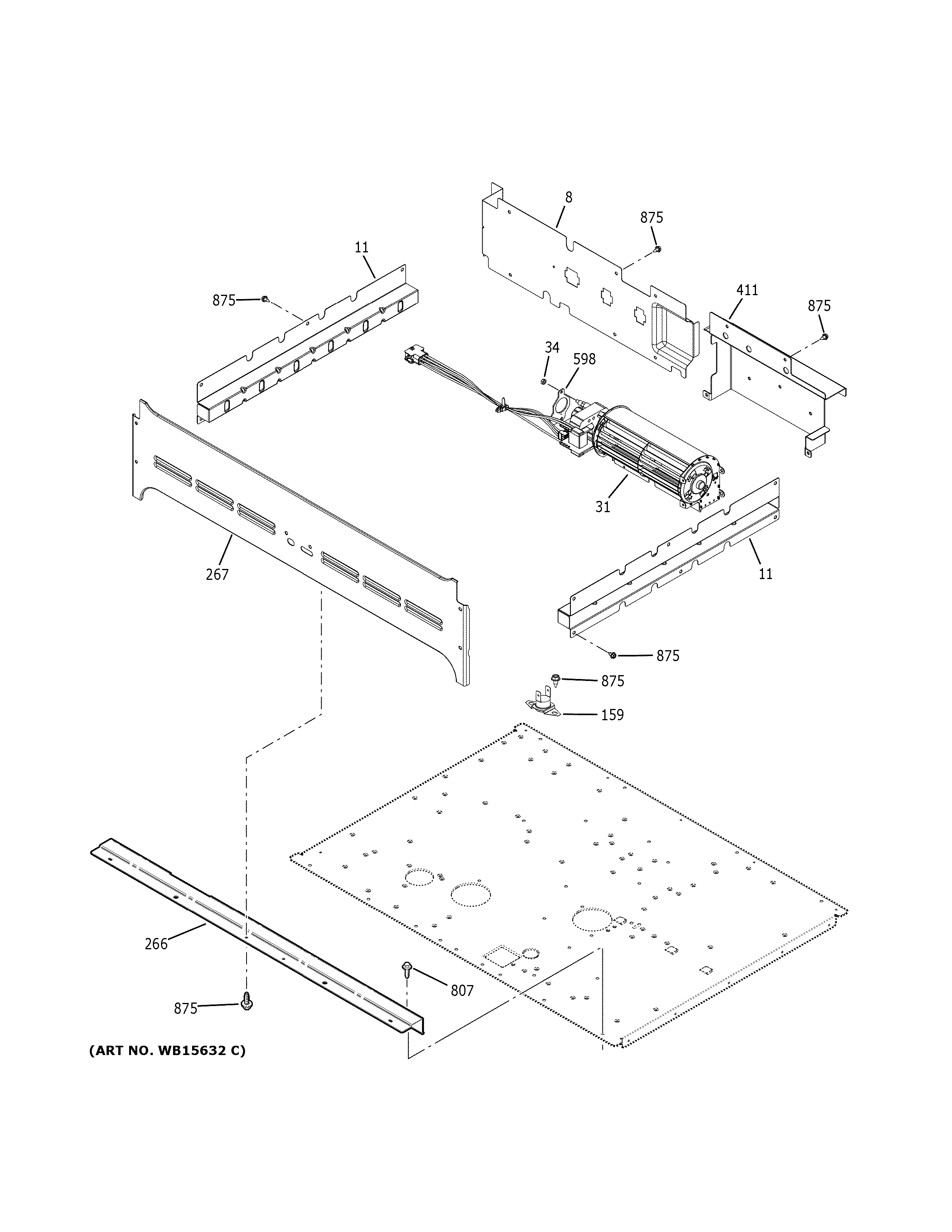 8
875
11
875
411
875
34
598
31
267
11
875
875
159
266
807
875
(ART NO. WB15632 C)