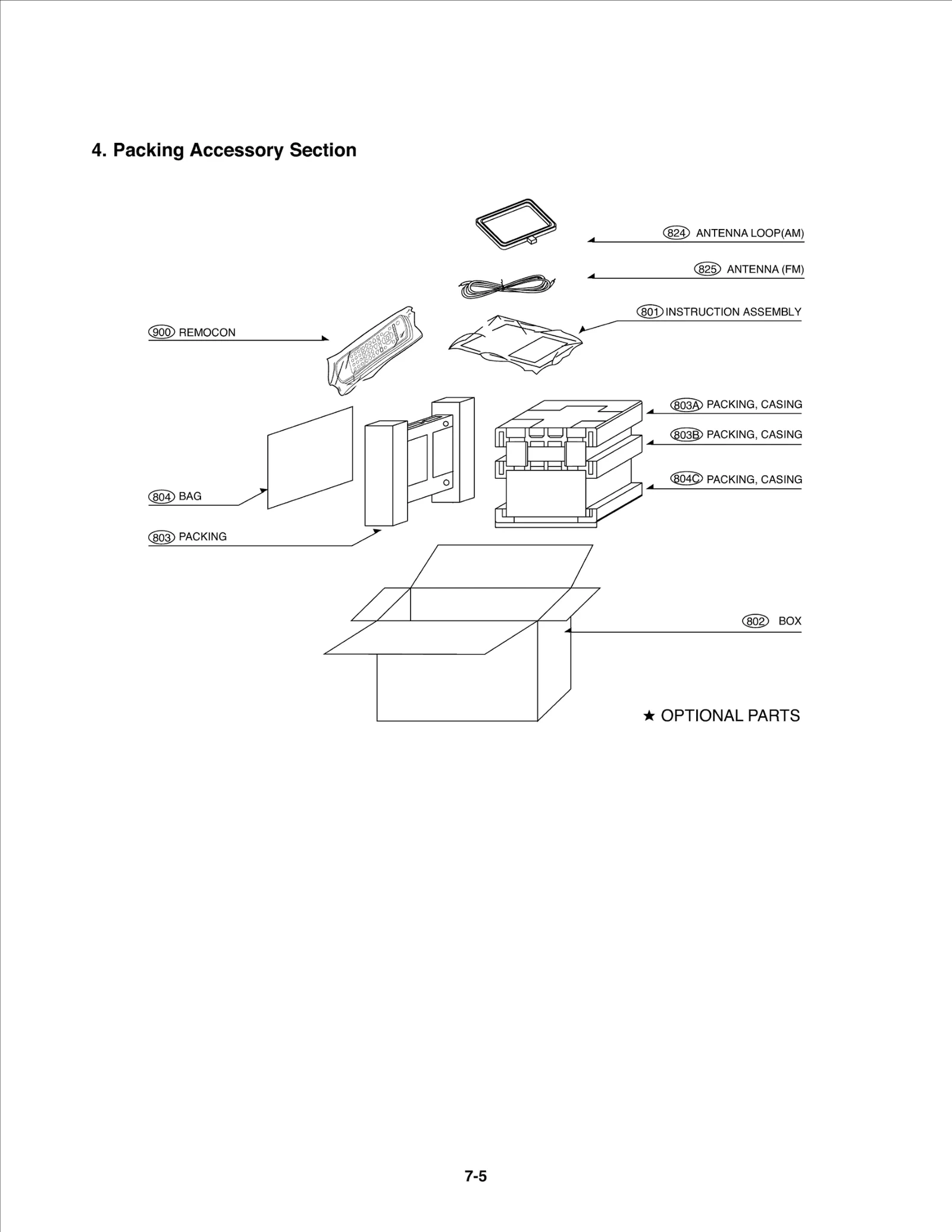 4. Packing Accessory Section

824 ANTENNA LOOP(AM)

825 ANTENNA (FM)

801 INSTRUCTION ASSEMBLY

900 REMOCON

803A PACKING, CASING

803B PACKING, CASING

804C PACKING, CASING

804 BAG

803 PACKING

802 BOX

★ OPTIONAL PARTS

7-5