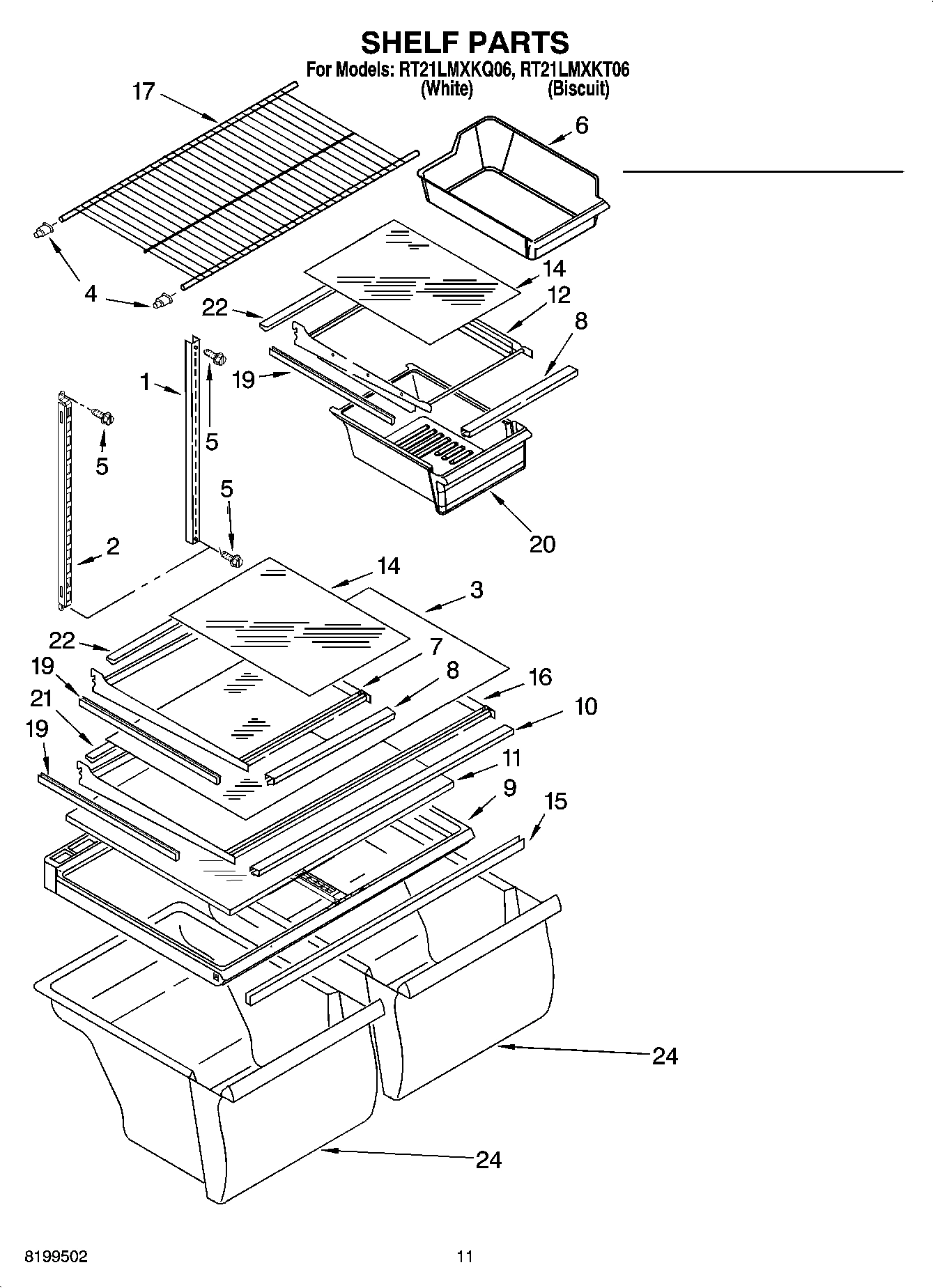 SHELF PARTS
For Models: RT21LMXKQ06, RT21LMXKT06
(White) (Biscuit)

17
6
4
14
22
12
8
1
19
5
5
5
2
20
14
3
22
7
19
8
16
21
10
19
11
9
15
24
24

8199502
11