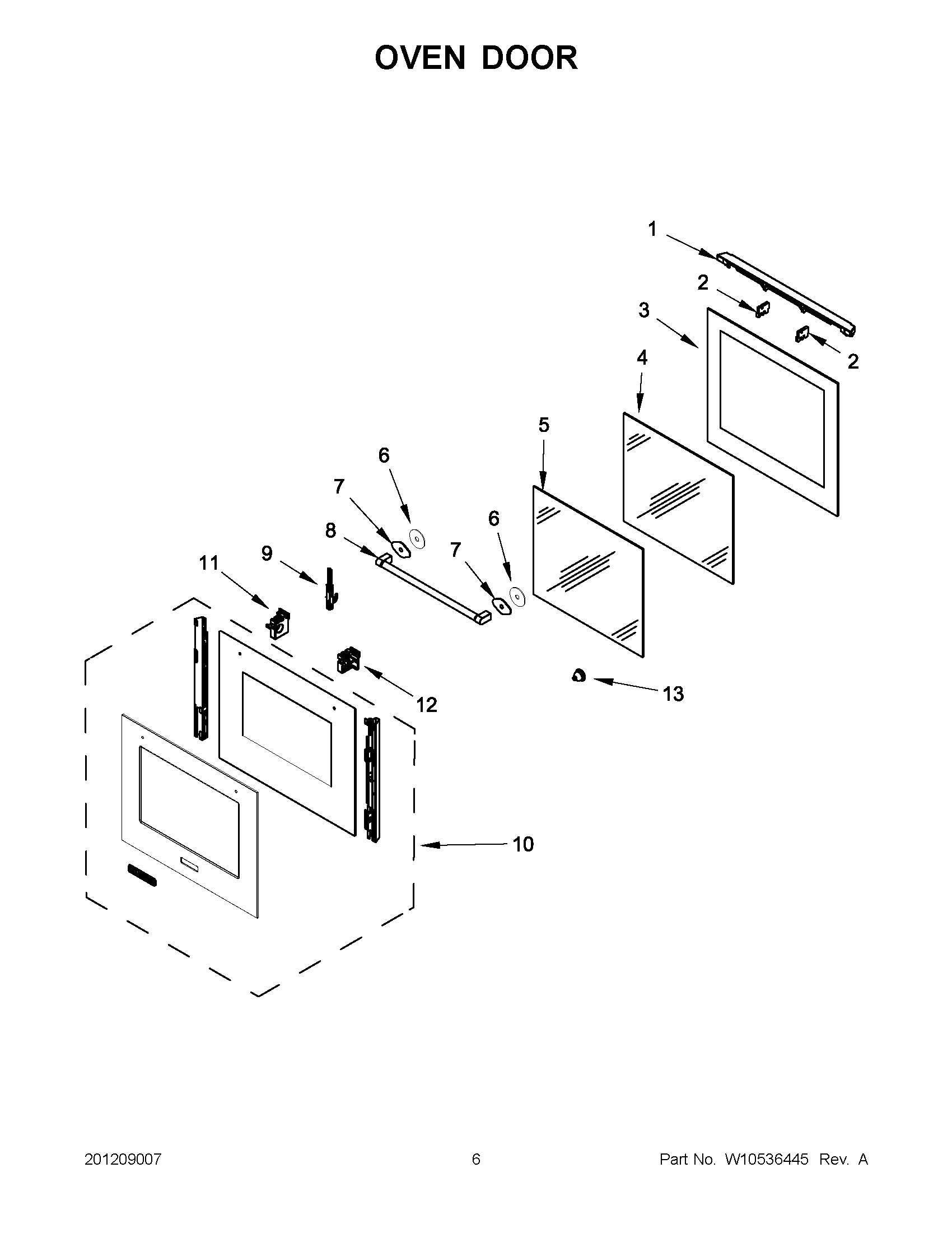 OVEN DOOR

1
2
3
2
4
5
6
7
8
6
7
9
11
12
13
10

201209007
6
Part No. W10536445 Rev. A