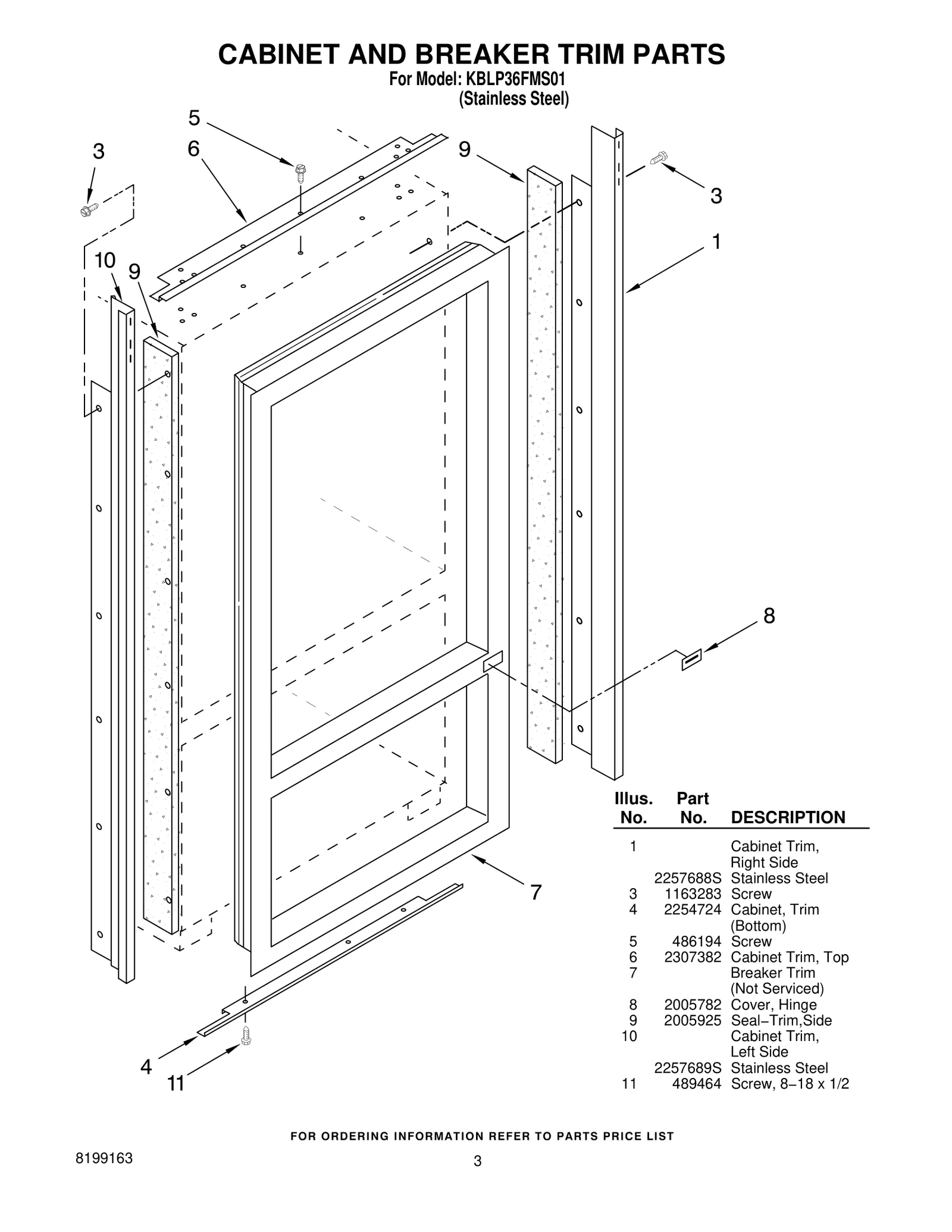 CABINET AND BREAKER TRIM PARTS
For Model: KBLP36FMS01
(Stainless Steel)

5
3
6
9
3
1
10
9
8
7
4
11

| Illus. No. | Part No. | DESCRIPTION |
|---|---|---|
| 1 | | Cabinet Trim, Right Side |
| | 2257688S | Stainless Steel |
| 3 | 1163283 | Screw |
| 4 | 2254724 | Cabinet, Trim (Bottom) |
| 5 | 486194 | Screw |
| 6 | 2307382 | Cabinet Trim, Top |
| 7 | | Breaker Trim (Not Serviced) |
| 8 | 2005782 | Cover, Hinge |
| 9 | 2005925 | Seal−Trim,Side |
| 10 | | Cabinet Trim, Left Side |
| | 2257689S | Stainless Steel |
| 11 | 489464 | Screw, 8−18 x 1/2 |

FOR ORDERING INFORMATION REFER TO PARTS PRICE LIST

8199163
3