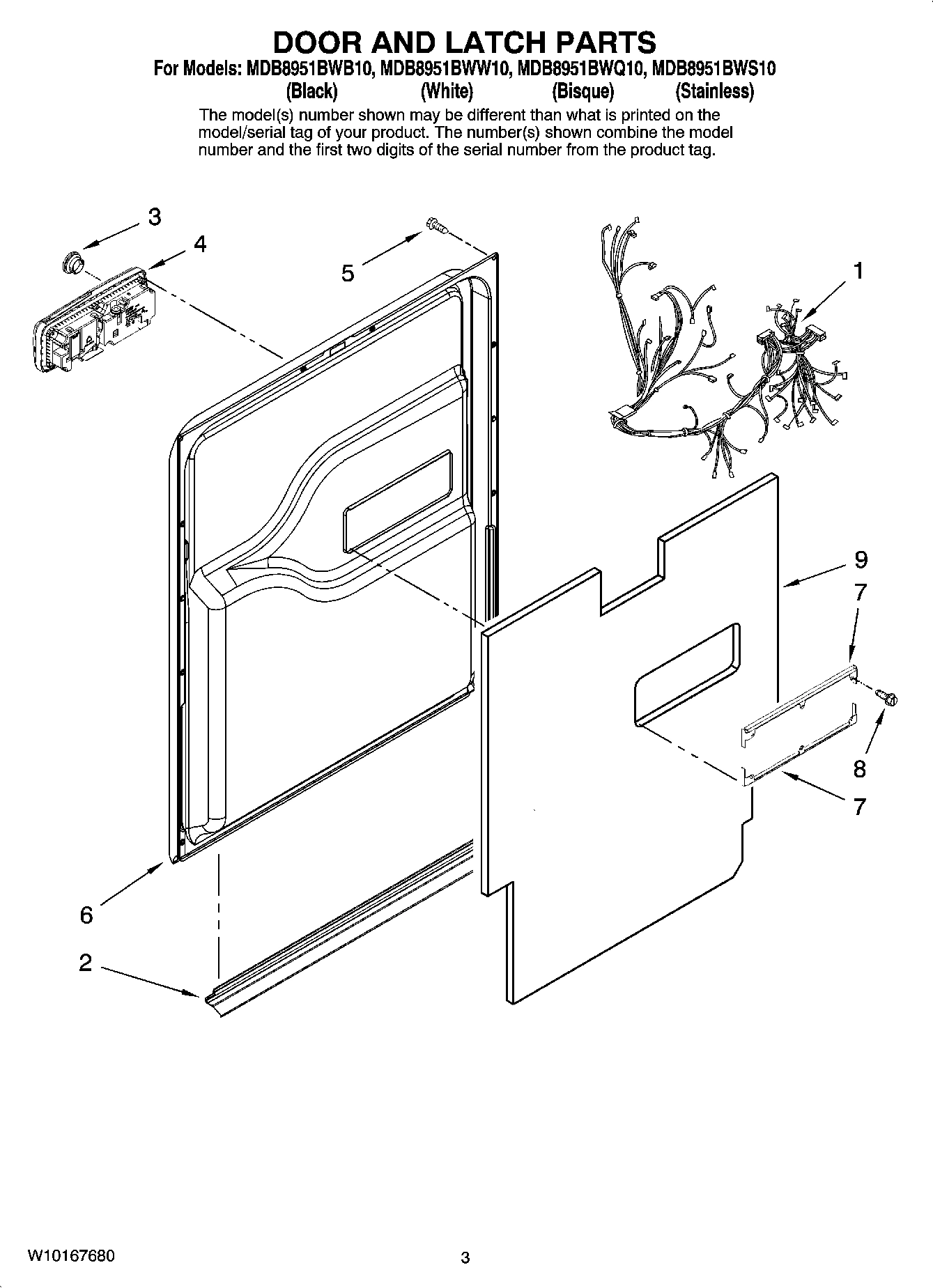 DOOR AND LATCH PARTS

For Models: MDB8951BWB10, MDB8951BWW10, MDB8951BWQ10, MDB8951BWS10
(Black) (White) (Bisque) (Stainless)

The model(s) number shown may be different than what is printed on the model/serial tag of your product. The number(s) shown combine the model number and the first two digits of the serial number from the product tag.

3
4
5
1
9
7
8
7
6
2

W10167680

3