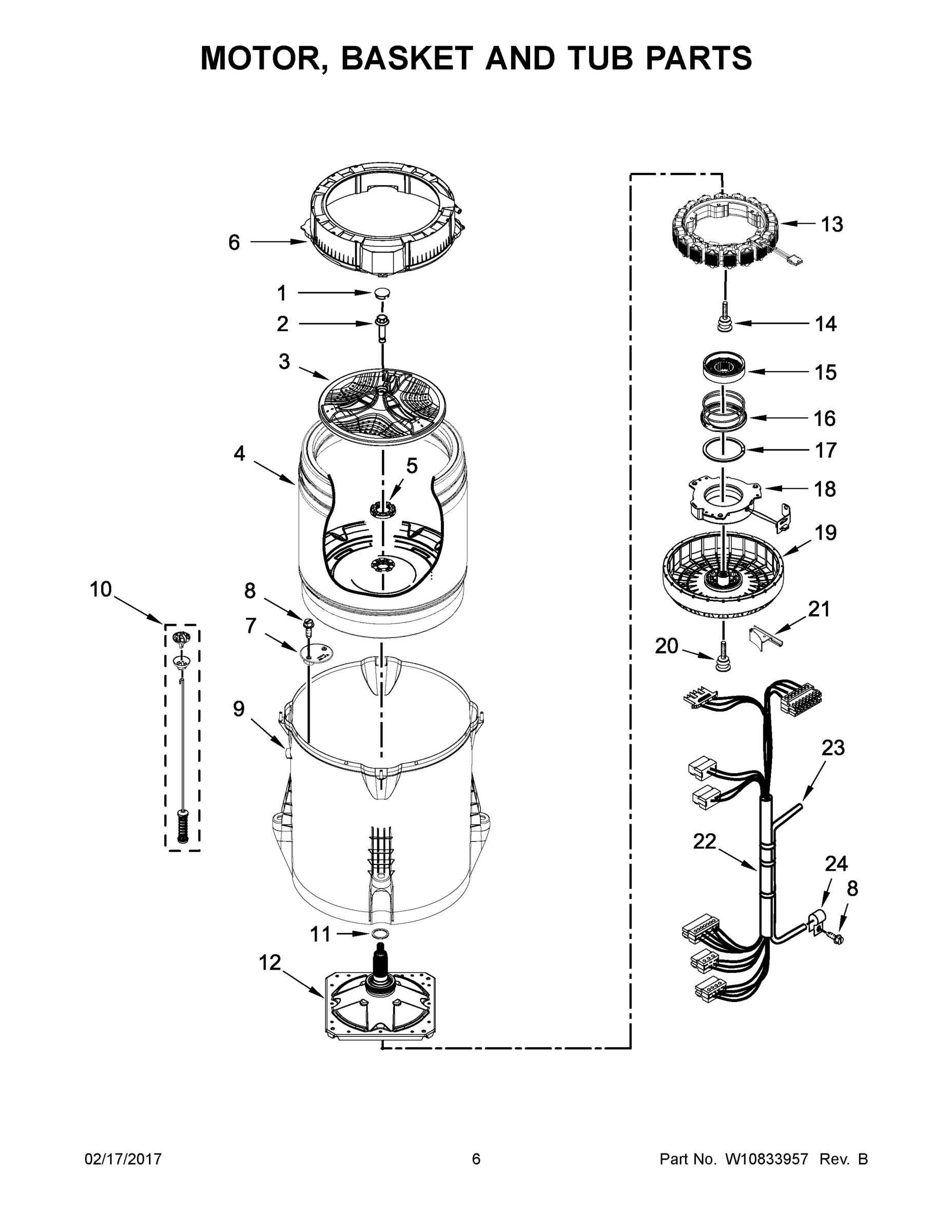 MOTOR, BASKET AND TUB PARTS

6
1
2
3
4
5
10
8
7
9
11
12
13
14
15
16
17
18
19
21
20
23
22
24
8

02/17/2017 6 Part No. W10833957 Rev. B