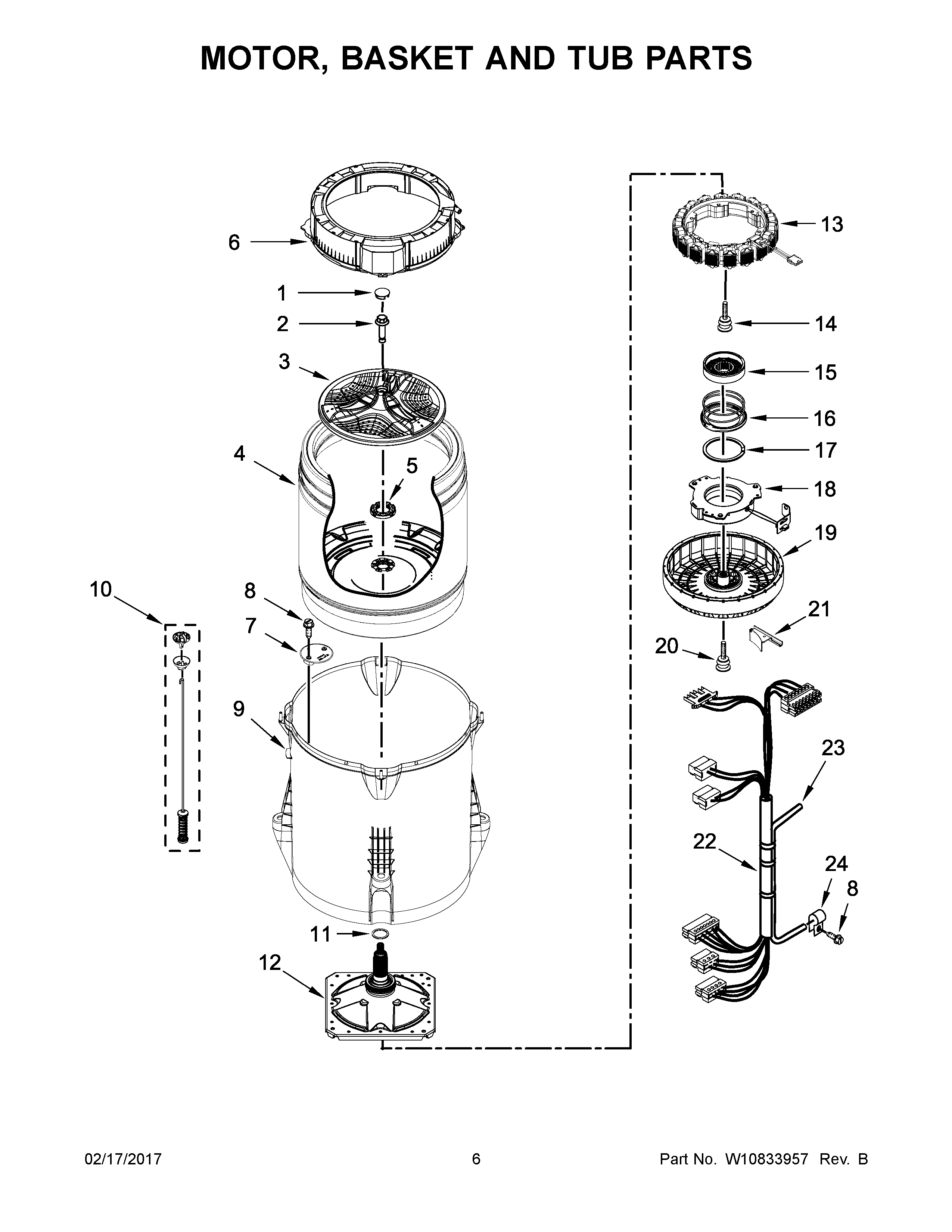 MOTOR, BASKET AND TUB PARTS

6
1
2
3
4
5
10
8
7
9
11
12
13
14
15
16
17
18
19
21
20
23
22
24
8

02/17/2017
6
Part No. W10833957 Rev. B