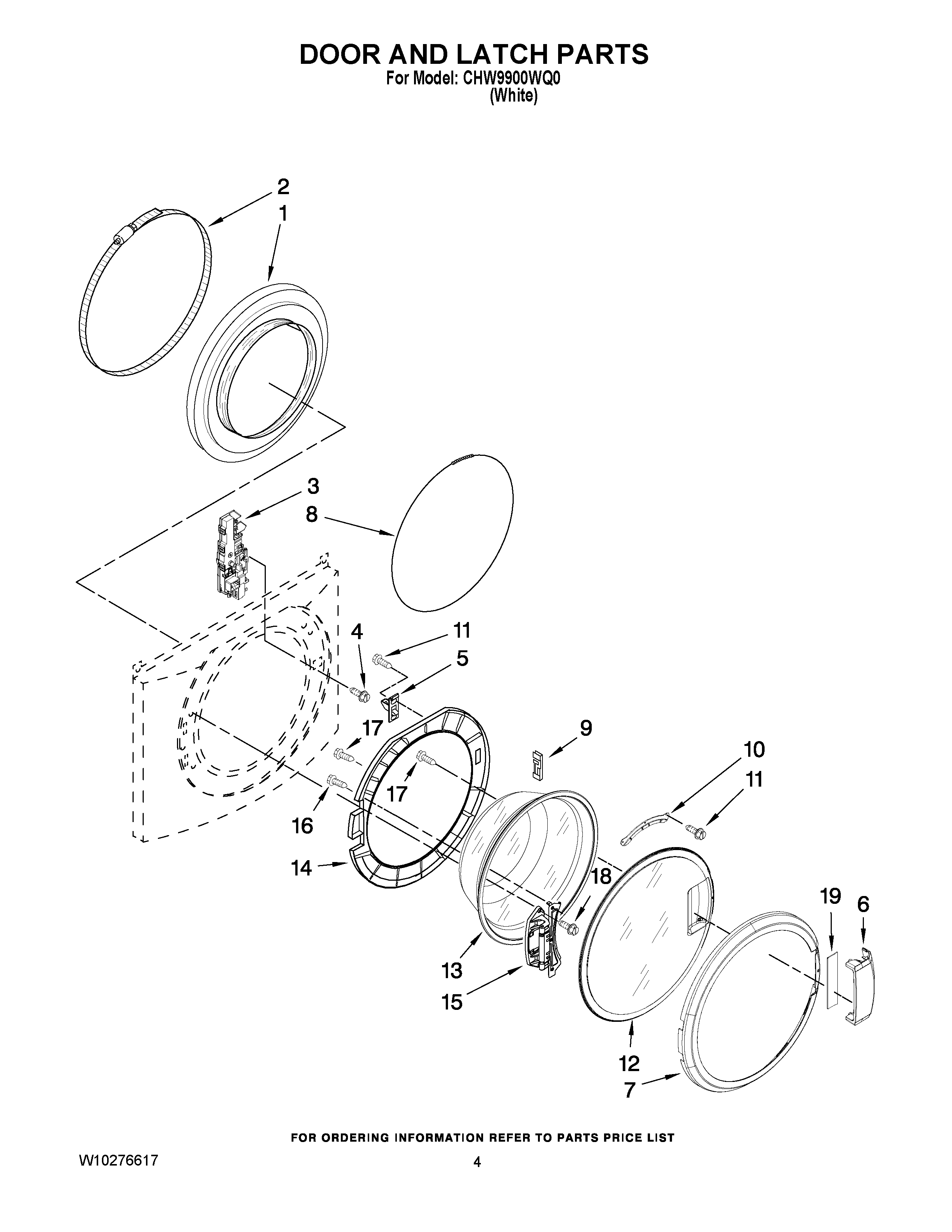 DOOR AND LATCH PARTS
For Model: CHW9900WQ0
(White)

2
1
3
8
4
11
5
17
9
10
11
17
16
14
18
19
6
13
15
12
7

FOR ORDERING INFORMATION REFER TO PARTS PRICE LIST

W10276617

4