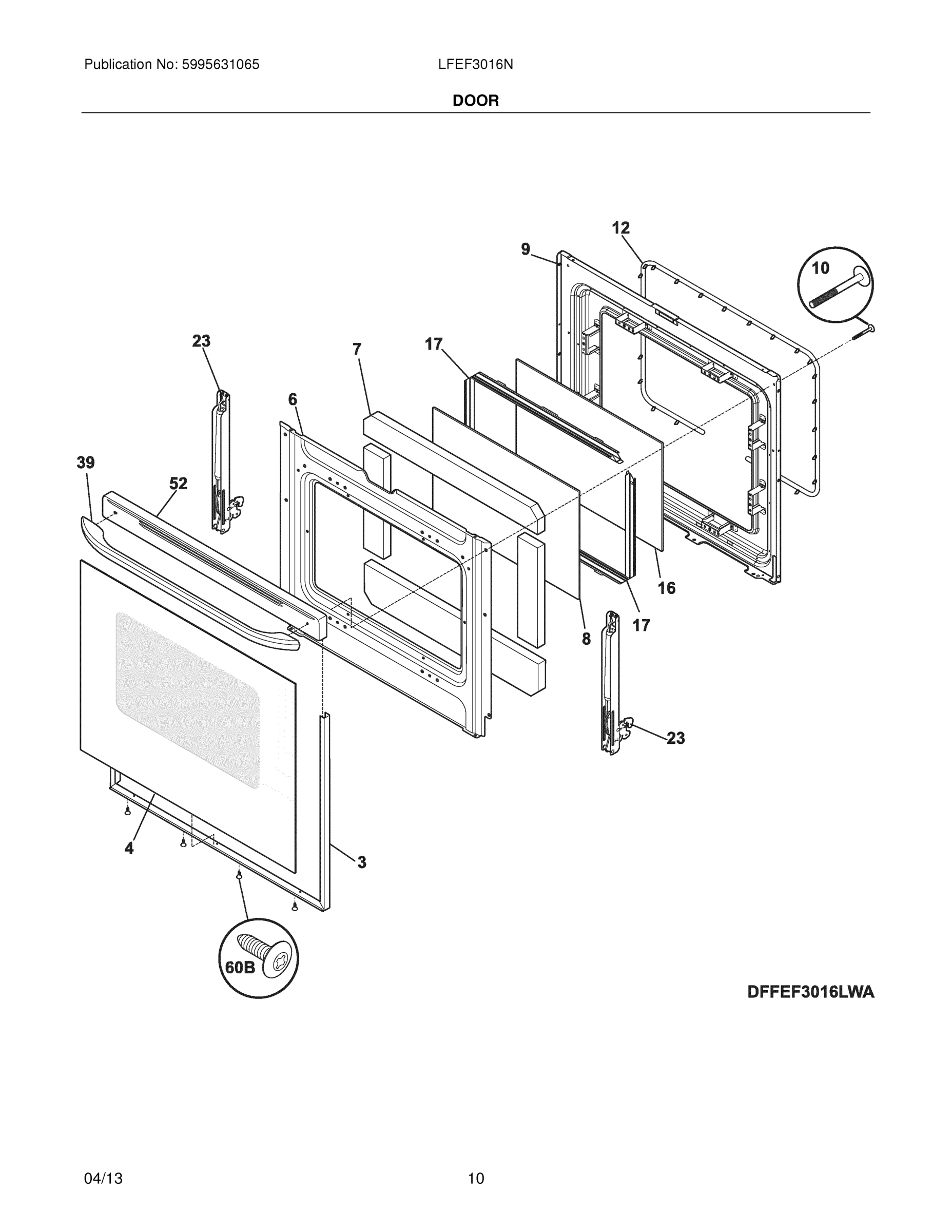 Publication No: 5995631065

LFEF3016N

DOOR

12

9

10

23

7

17

6

39

52

16

17

8

23

4

3

60B

DFFEF3016LWA

04/13

10