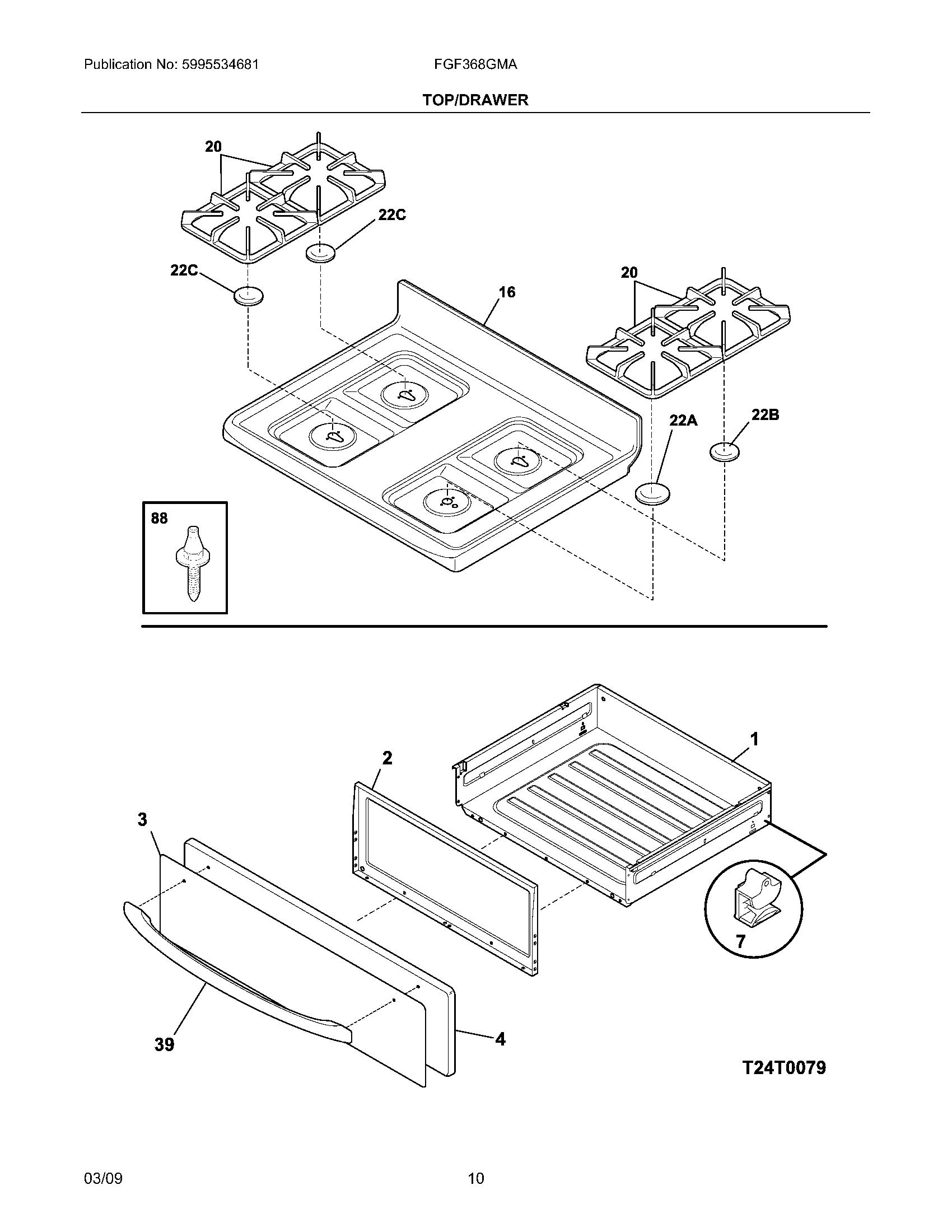 Publication No: 5995534681

FGF368GMA

TOP/DRAWER

20

22C

22C

16

20

22A

22B

88

1

2

3

7

39

4

T24T0079

03/09

10