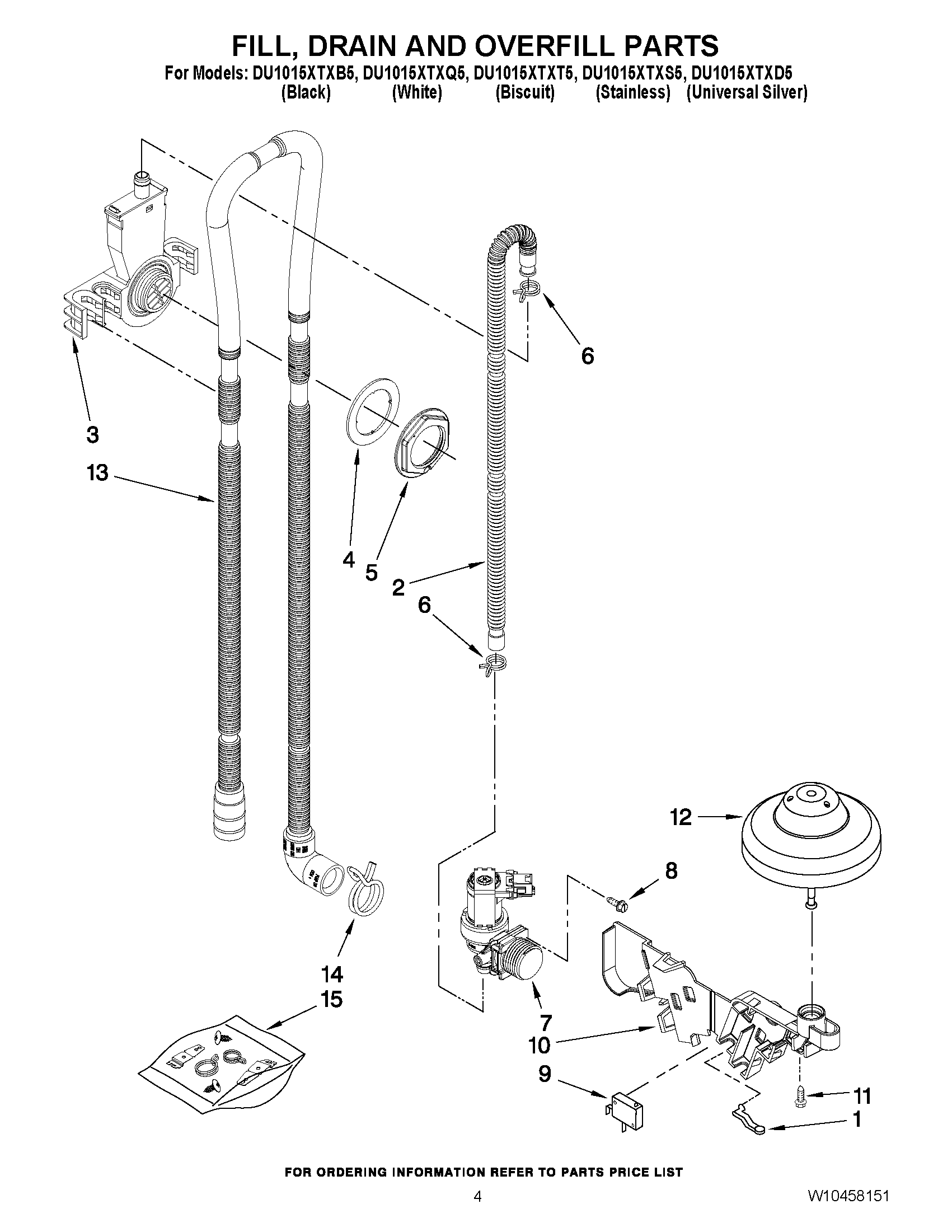 FILL, DRAIN AND OVERFILL PARTS

For Models: DU1015XTXB5, DU1015XTXQ5, DU1015XTXT5, DU1015XTXS5, DU1015XTXD5
(Black) (White) (Biscuit) (Stainless) (Universal Silver)

6

3

13

4

5

2

6

12

8

14

15

7

10

9

11

1

FOR ORDERING INFORMATION REFER TO PARTS PRICE LIST

4

W10458151