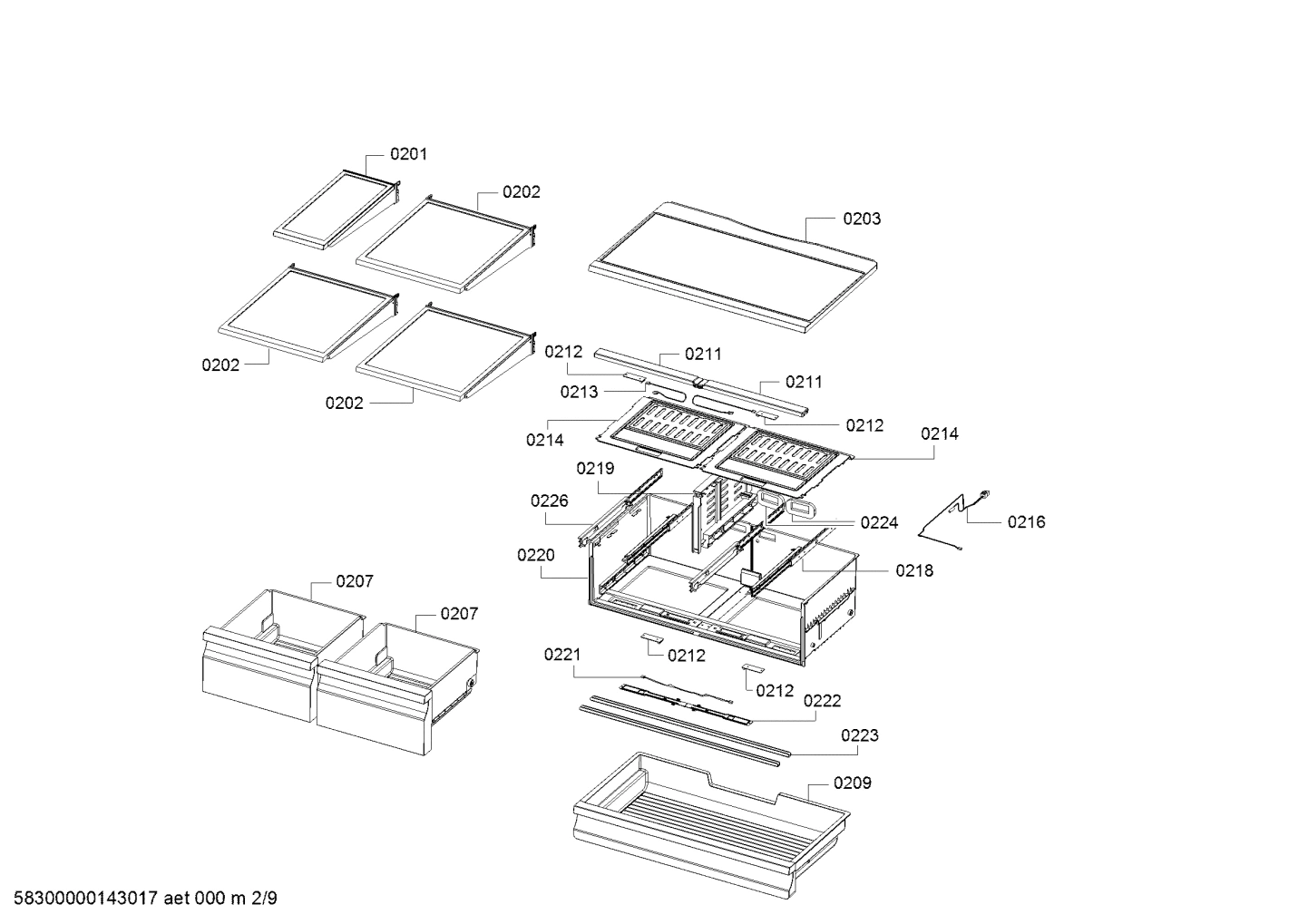 0201
0202
0203
0202
0202
0212
0211
0211
0213
0212
0214
0214
0219
0226
0224
0216
0220
0218
0207
0207
0212
0221
0212
0222
0223
0209
58300000143017 aet 000 m 2/9