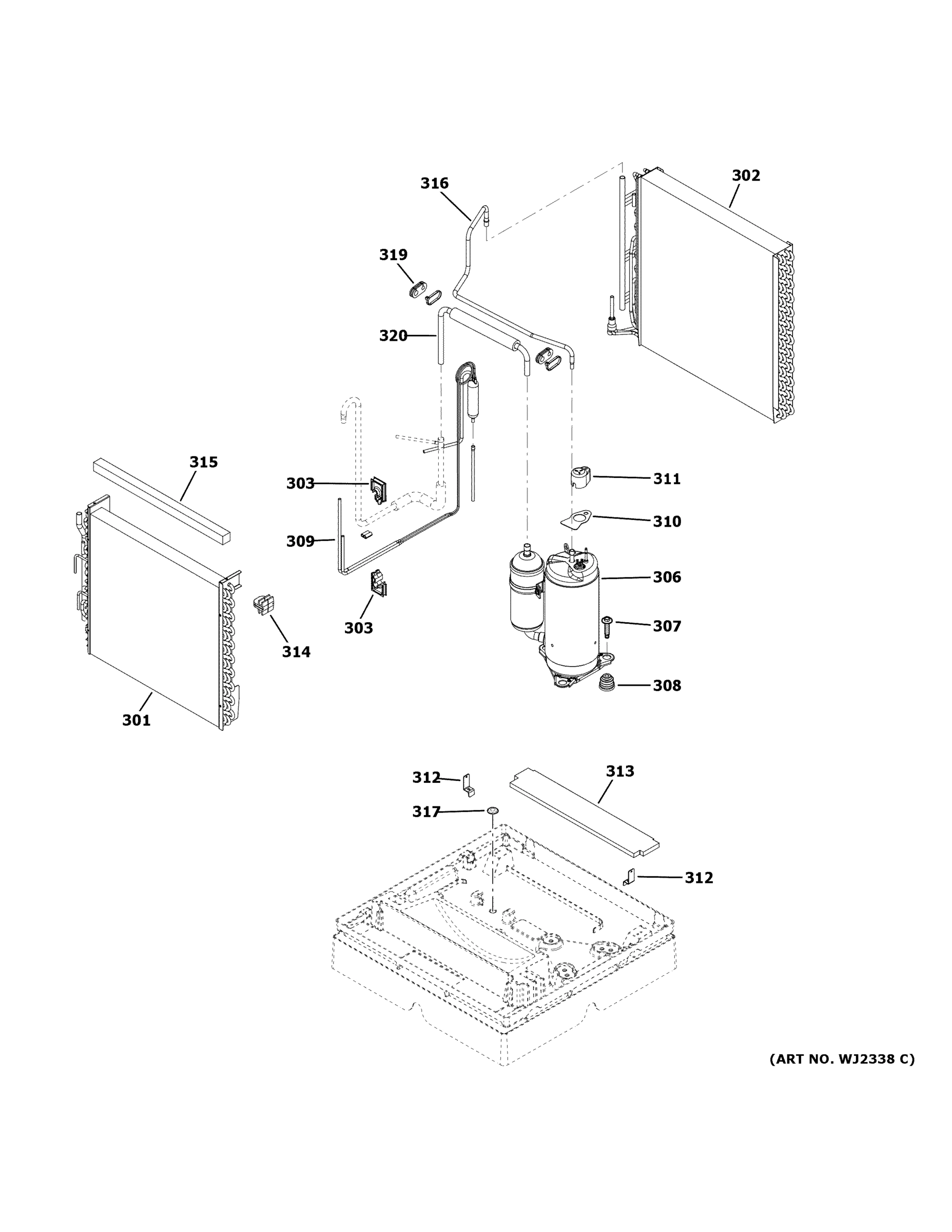 316

302

319

320

315

303

311

310

309

306

303

307

314

308

301

312

313

317

312

(ART NO. WJ2338 C)