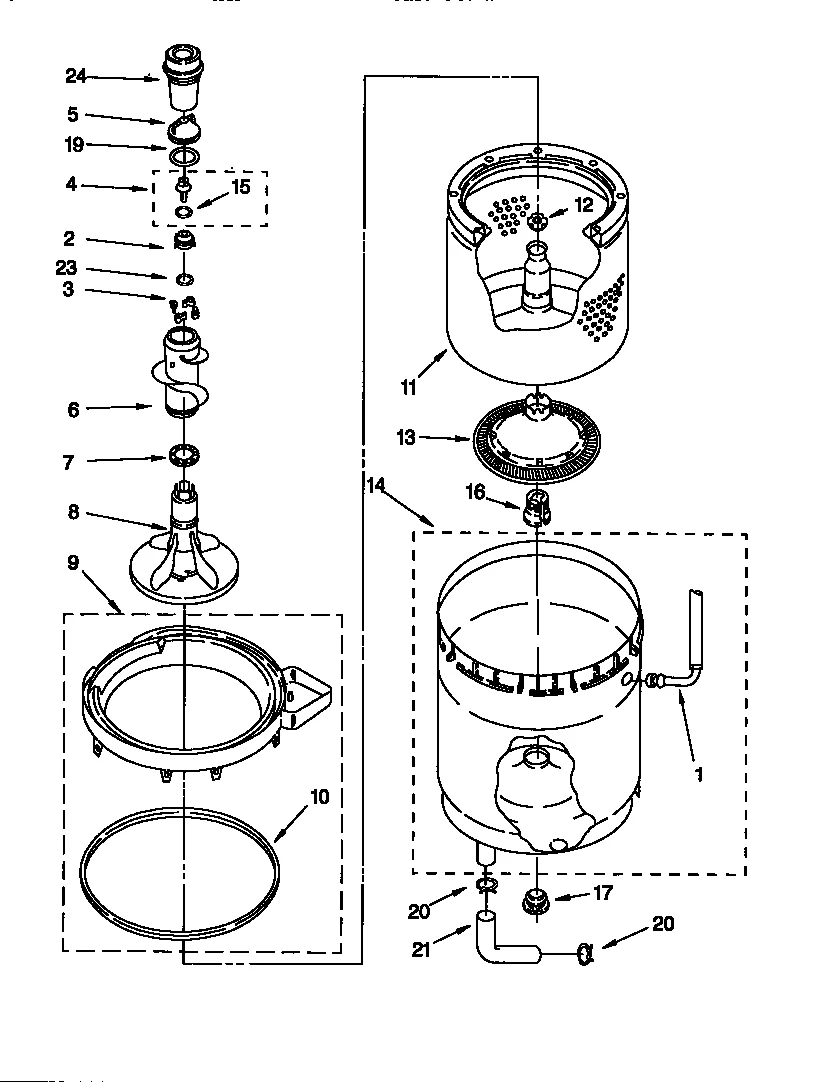 24
5
19
4
15
2
23
3
6
7
8
9
10
12
11
13
14
16
1
20
17
21
20