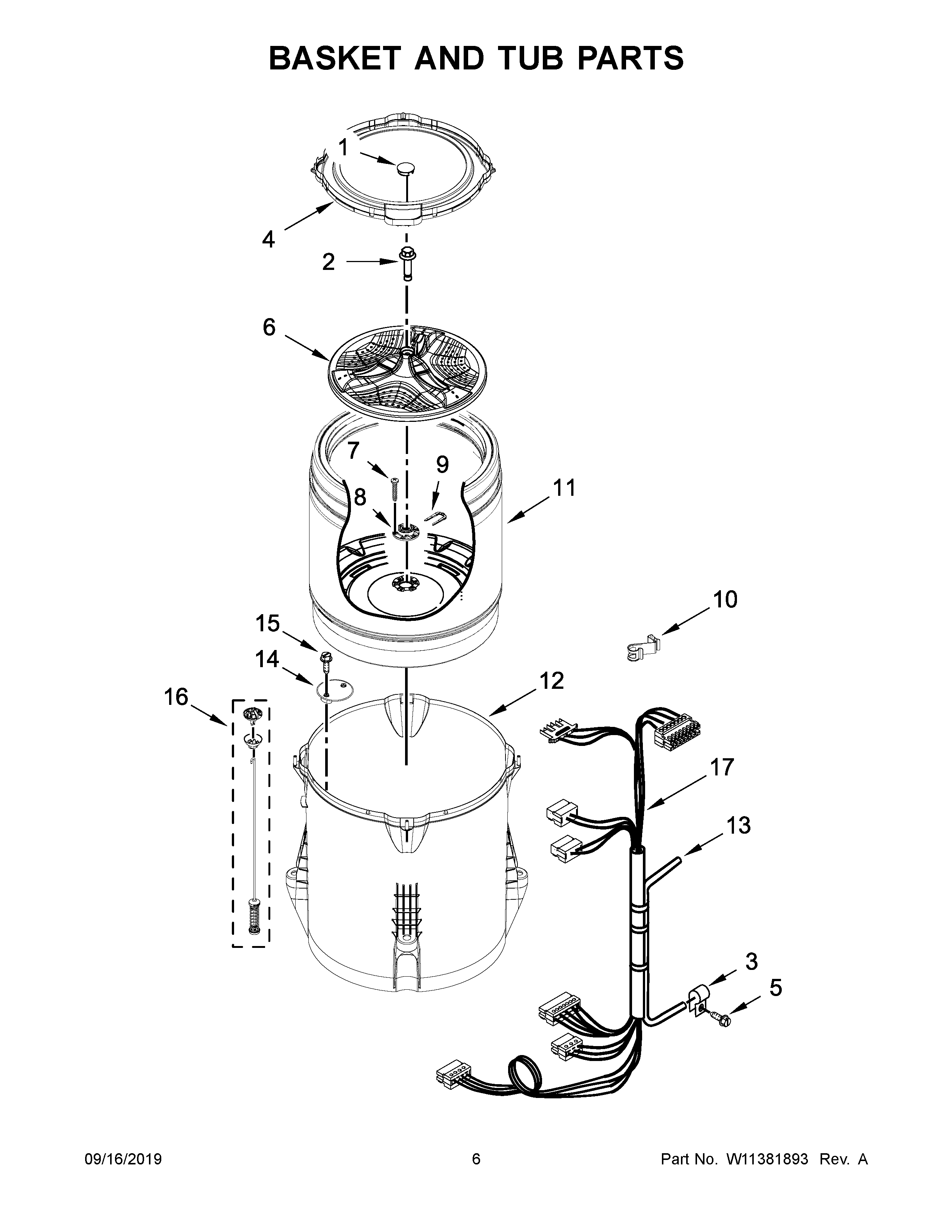 BASKET AND TUB PARTS

1
4
2
6
7
9
8
11
10
15
14
12
16
17
13
3
5

09/16/2019
6
Part No. W11381893 Rev. A