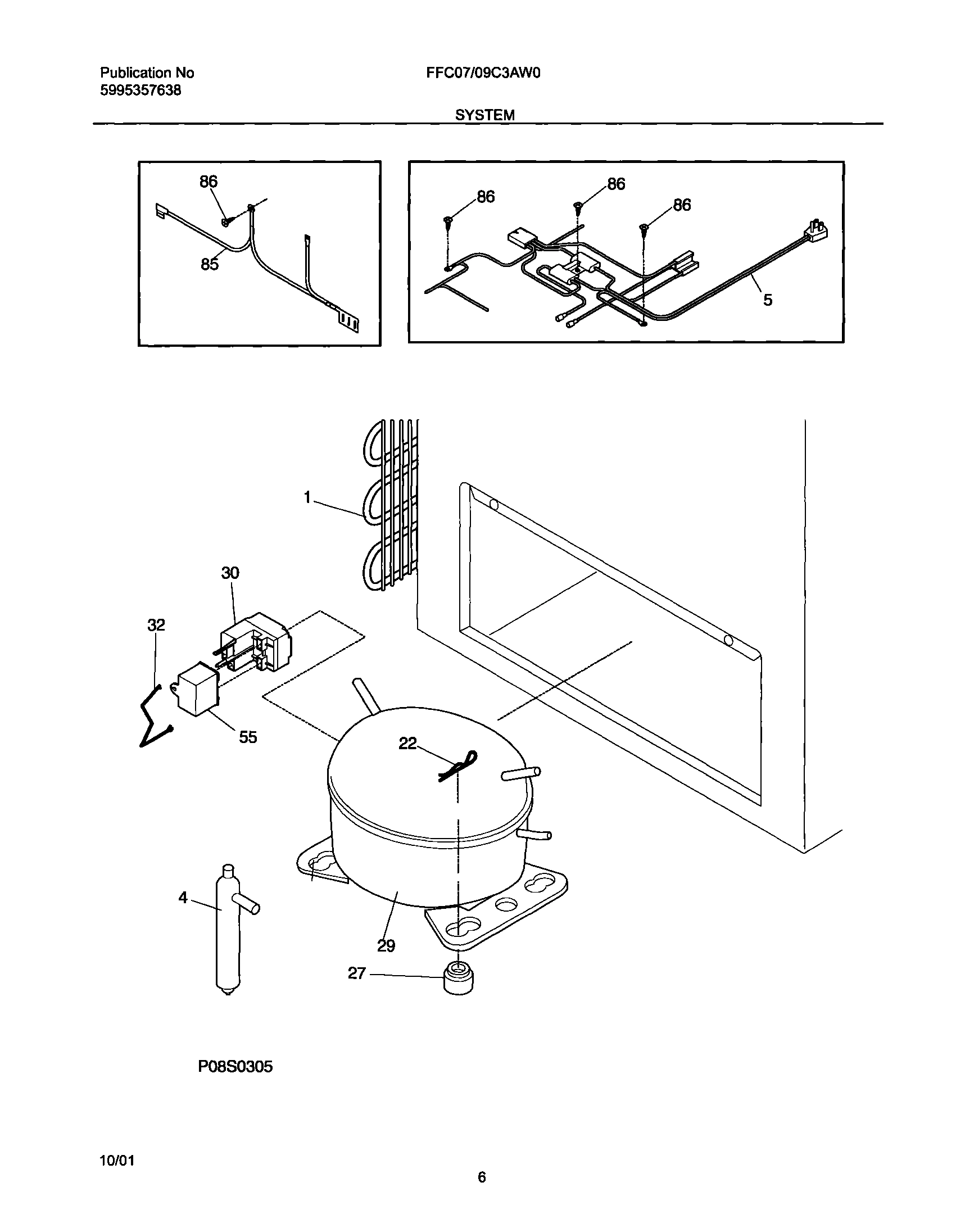 Publication No
5995357638

FFC07/09C3AW0

SYSTEM

86
85

86
86
86
5

1
30
32
55
22
4
29
27

P08S0305

10/01

6