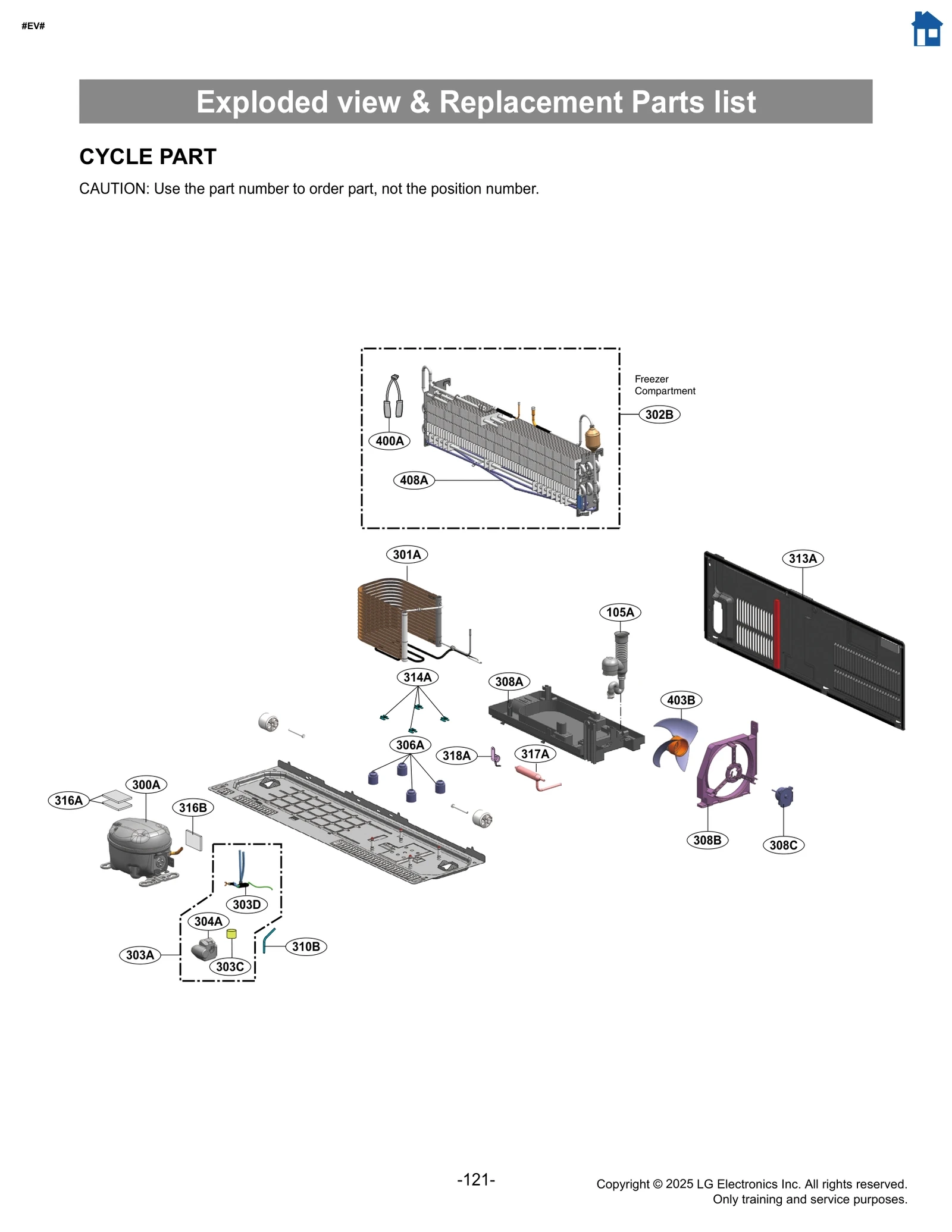 #EV#

Exploded view & Replacement Parts list

CYCLE PART

CAUTION: Use the part number to order part, not the position number.

Freezer Compartment

302B

400A

408A

301A

313A

105A

314A

308A

403B

306A

318A

317A

300A

316A

316B

308B

308C

303D

304A

310B

303A

303C

-121-

Copyright © 2025 LG Electronics Inc. All rights reserved.
Only training and service purposes.