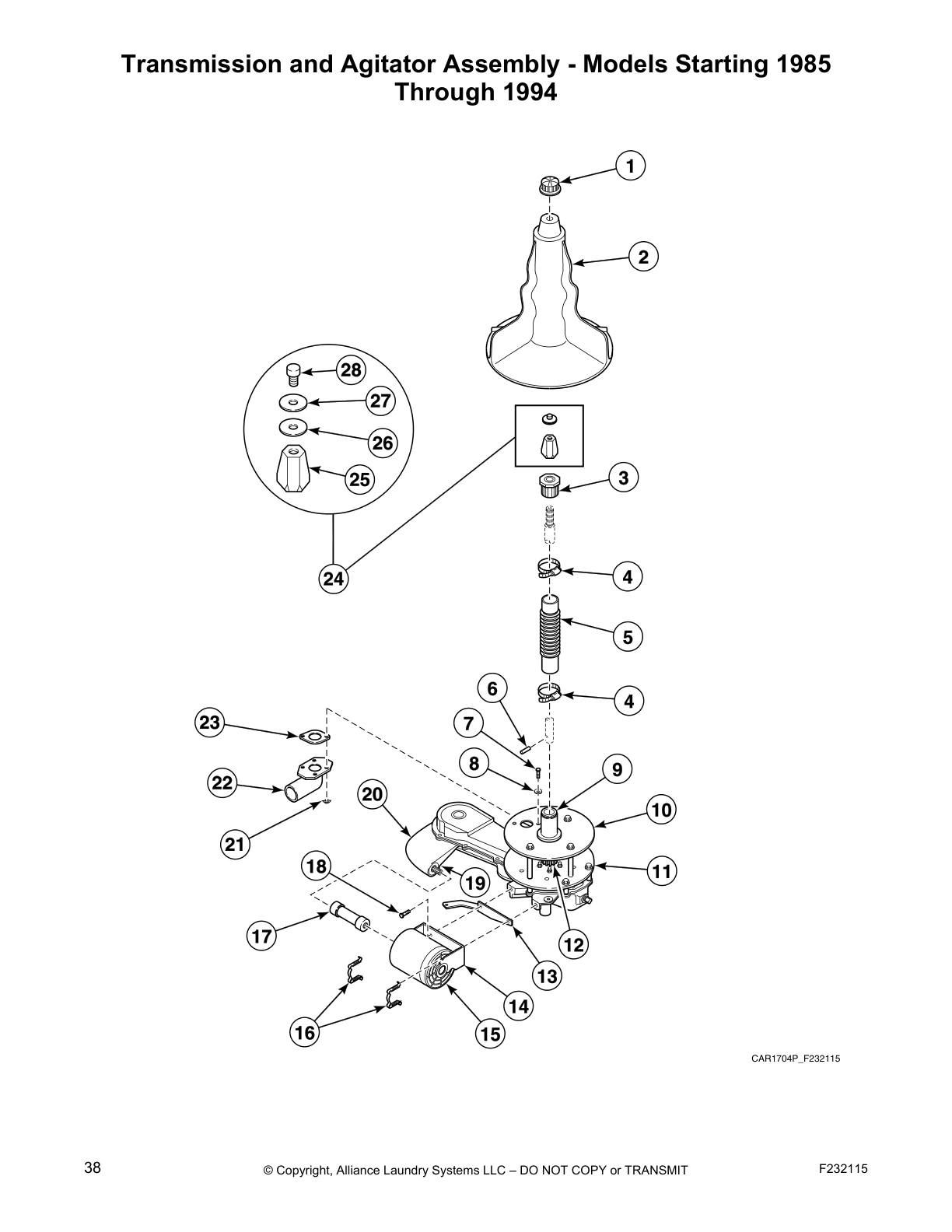 Transmission and Agitator Assembly - Models Starting 1985 Through 1994

1
2
28
27
26
25
3
24
4
5
6
4
23
7
8
9
22
20
10
21
18
19
11
17
12
13
14
16
15

CAR1704P_F232115

38 © Copyright, Alliance Laundry Systems LLC – DO NOT COPY or TRANSMIT F232115