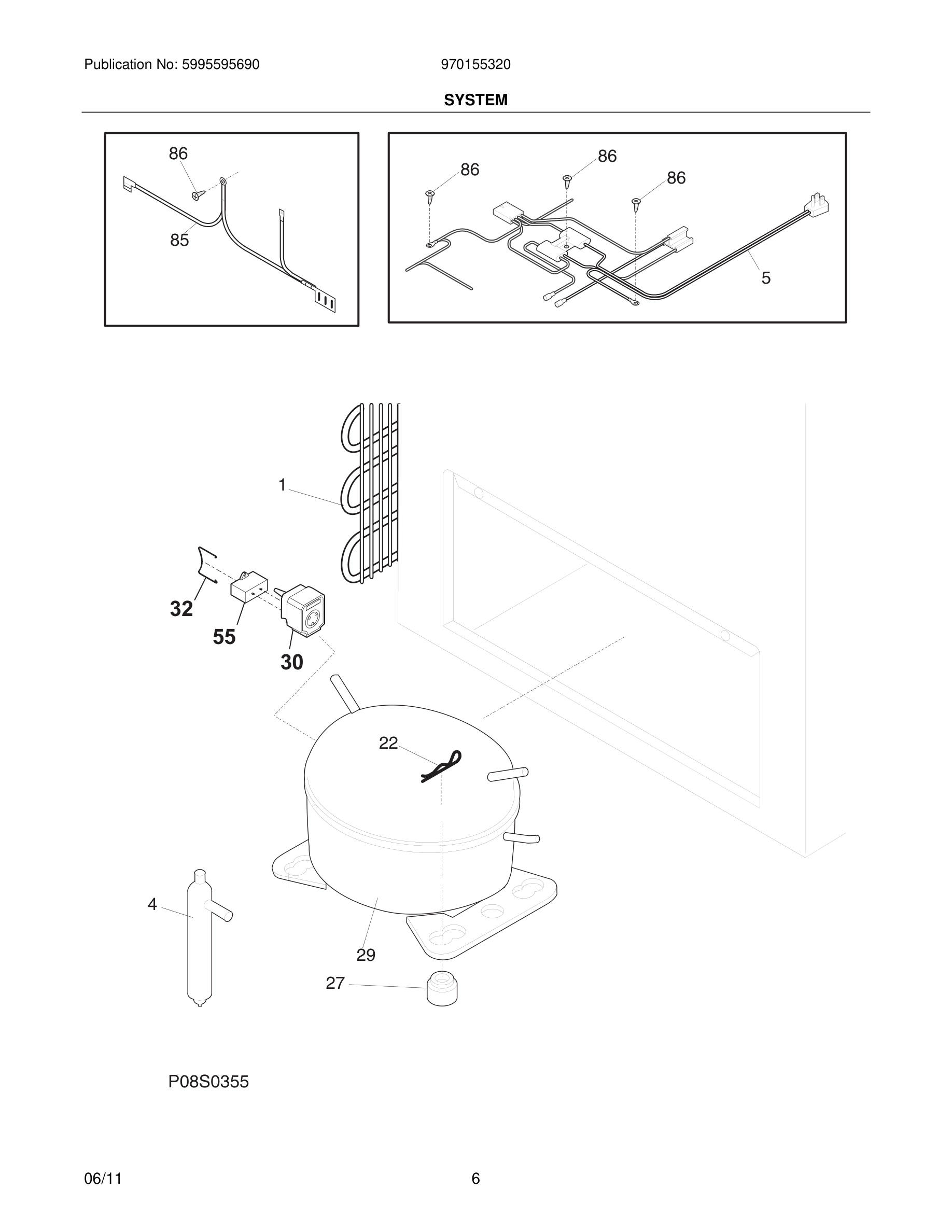 Publication No: 5995595690

970155320

SYSTEM

86

85

86

86

86

5

1

32

55

30

22

4

29

27

P08S0355

06/11

6