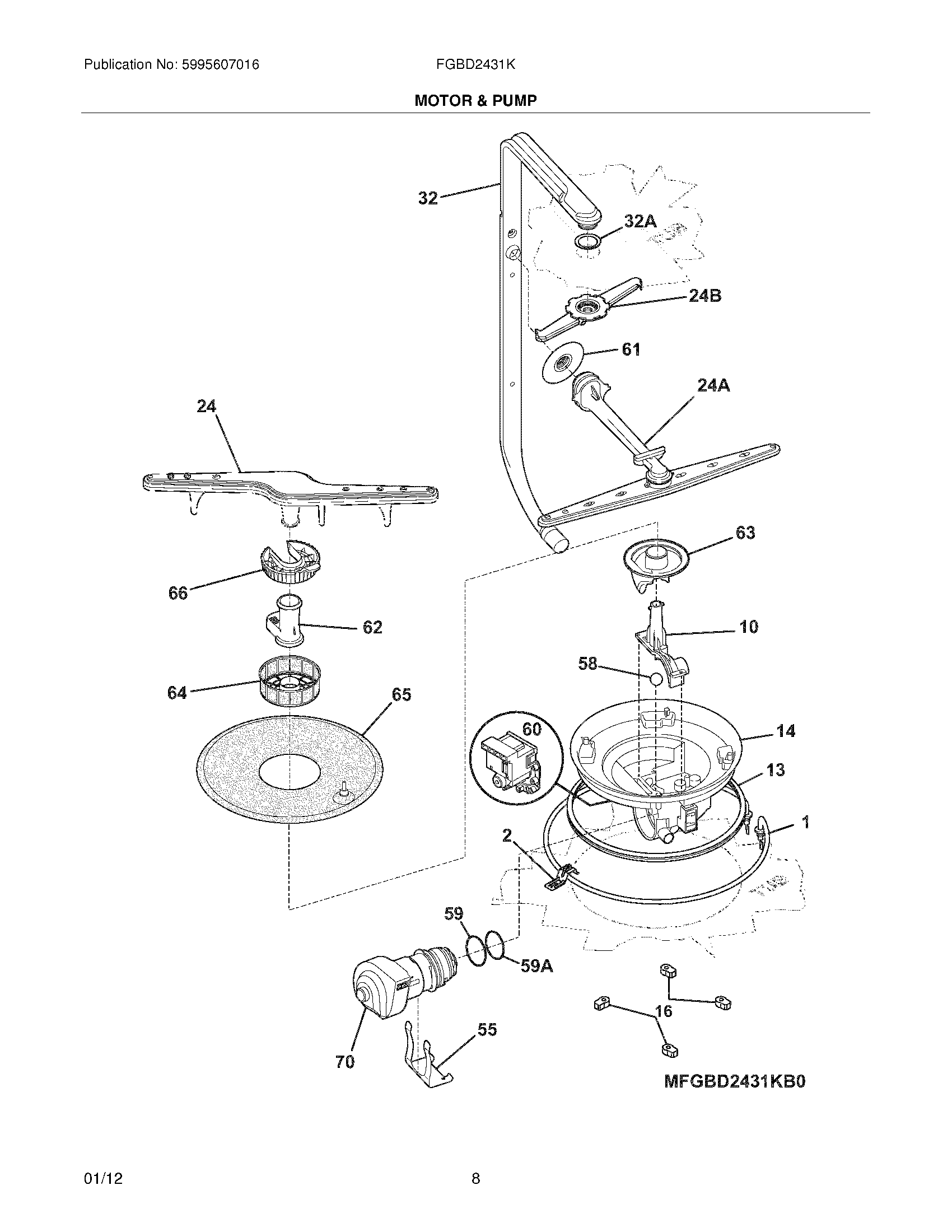 Publication No: 5995607016

FGBD2431K

MOTOR & PUMP

32

32A

24B

61

24A

24

63

66

62

10

58

64

65

60

14

13

1

2

59

59A

16

55

70

MFGBD2431KB0

01/12

8