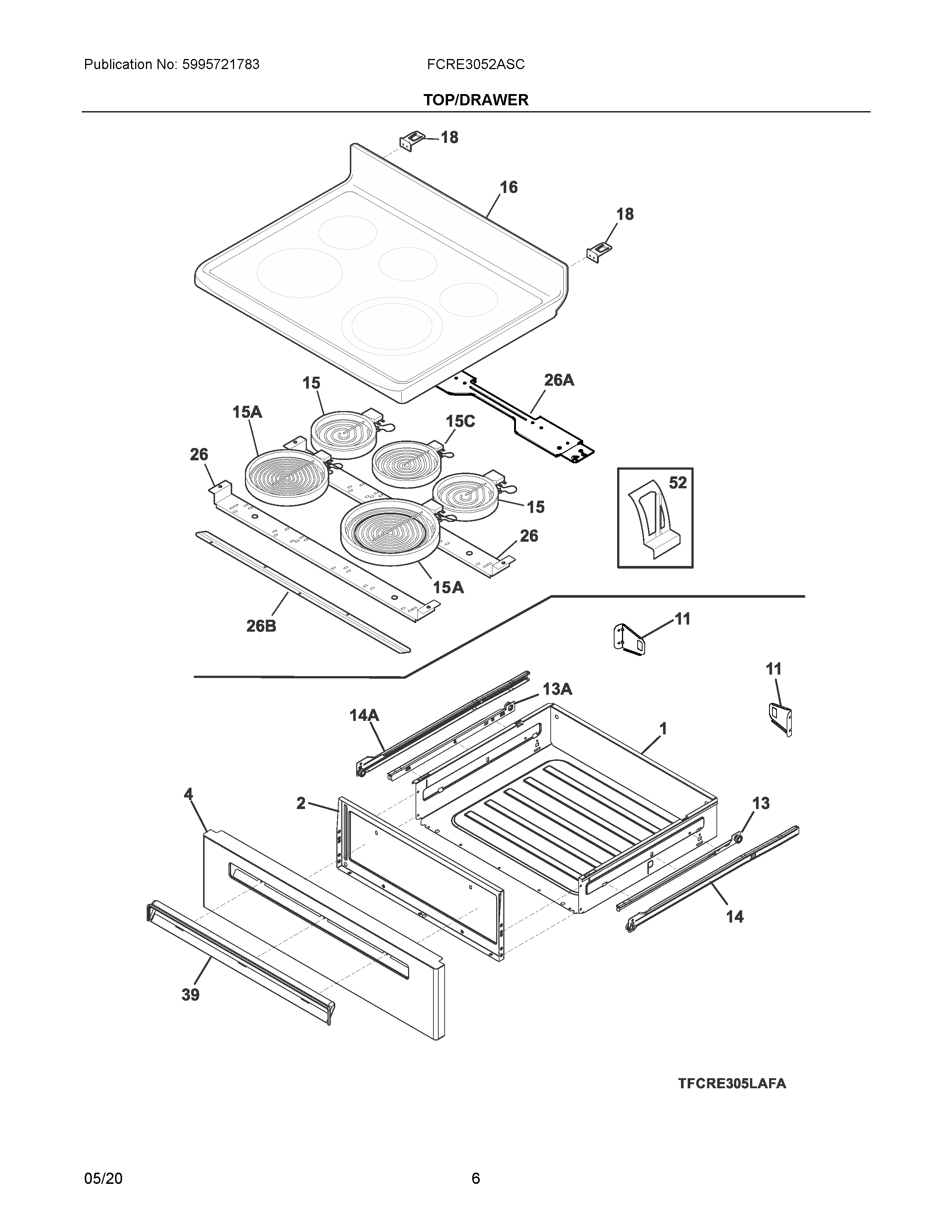 Publication No: 5995721783

FCRE3052ASC

TOP/DRAWER

18

16

18

15

26A

15A

15C

26

52

15

26

15A

26B

11

11

13A

14A

1

4

2

13

14

39

TFCRE305LAFA

05/20

6