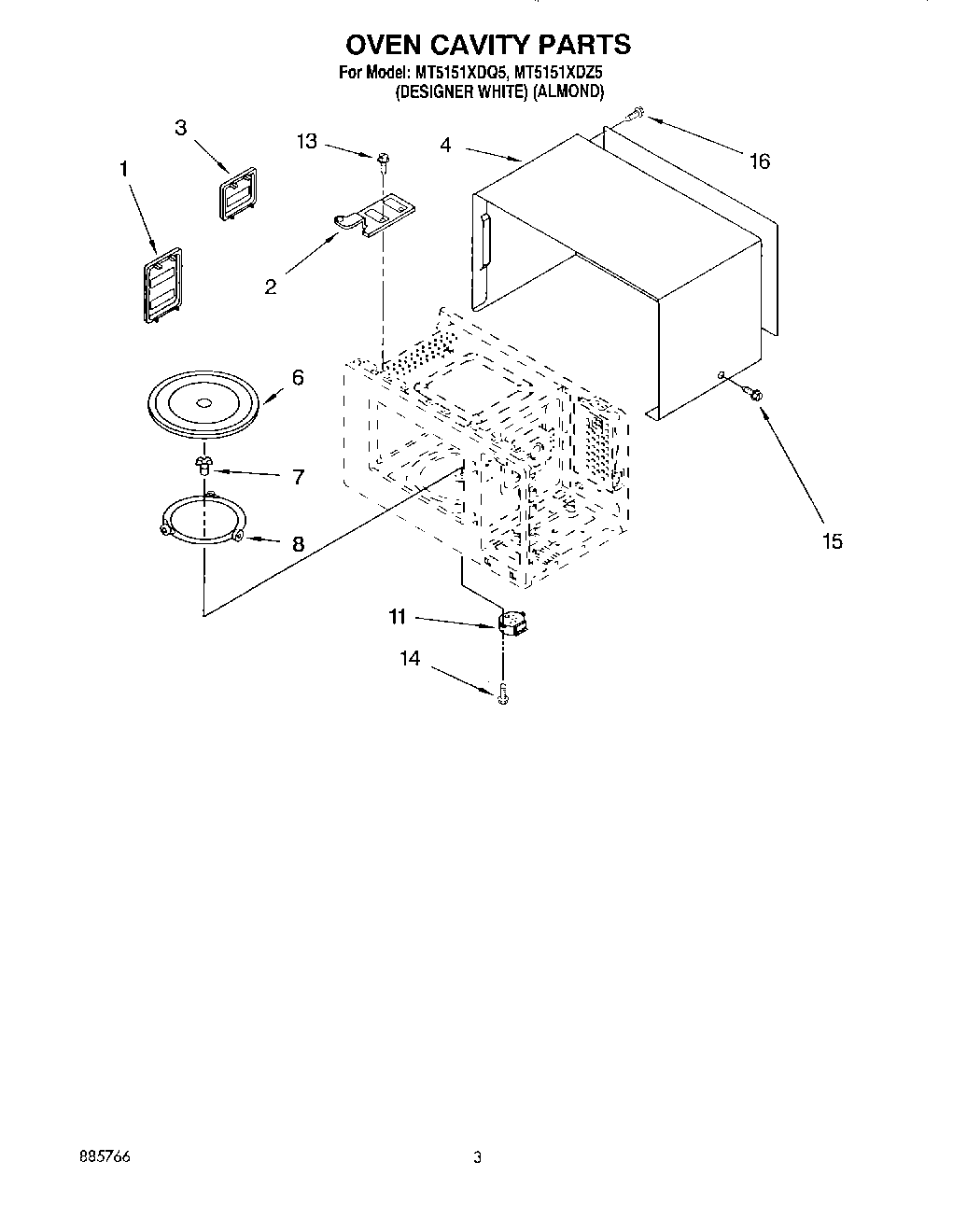 OVEN CAVITY PARTS
For Model: MT5151XDQ5, MT5151XDZ5
(DESIGNER WHITE) (ALMOND)

3
13
4
16
1
2
6
7
8
15
11
14

895766

3