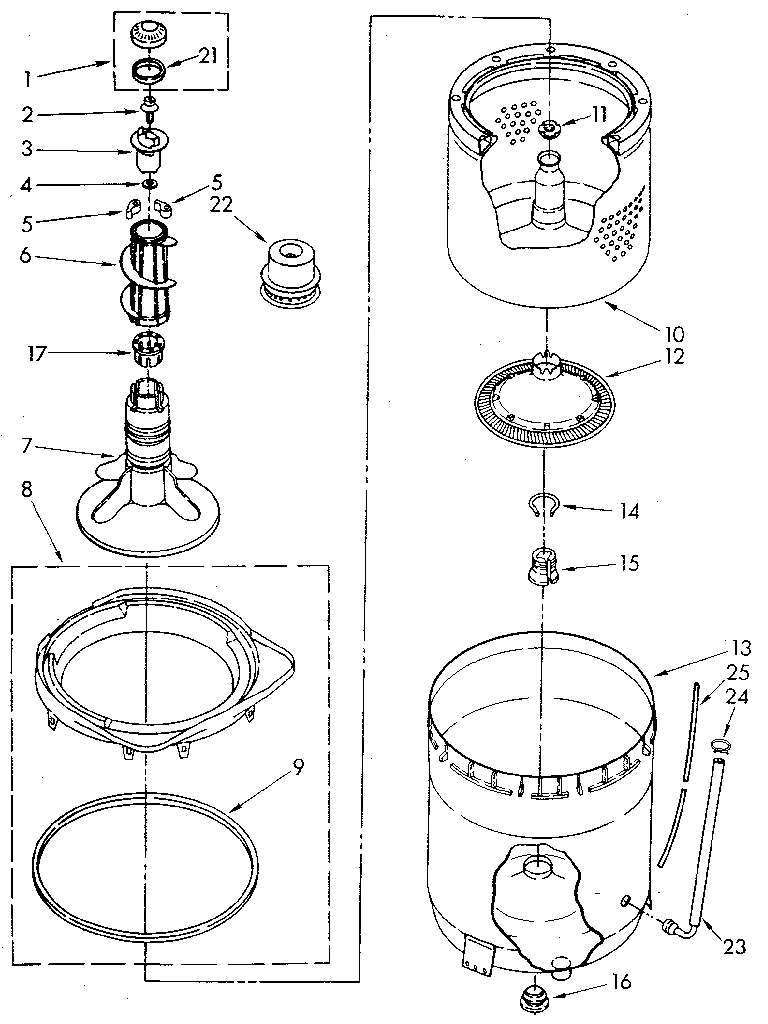 1
21
2
3
4
5
5
22
6
17
7
8
9
11
10
12
14
15
13
25
24
23
16