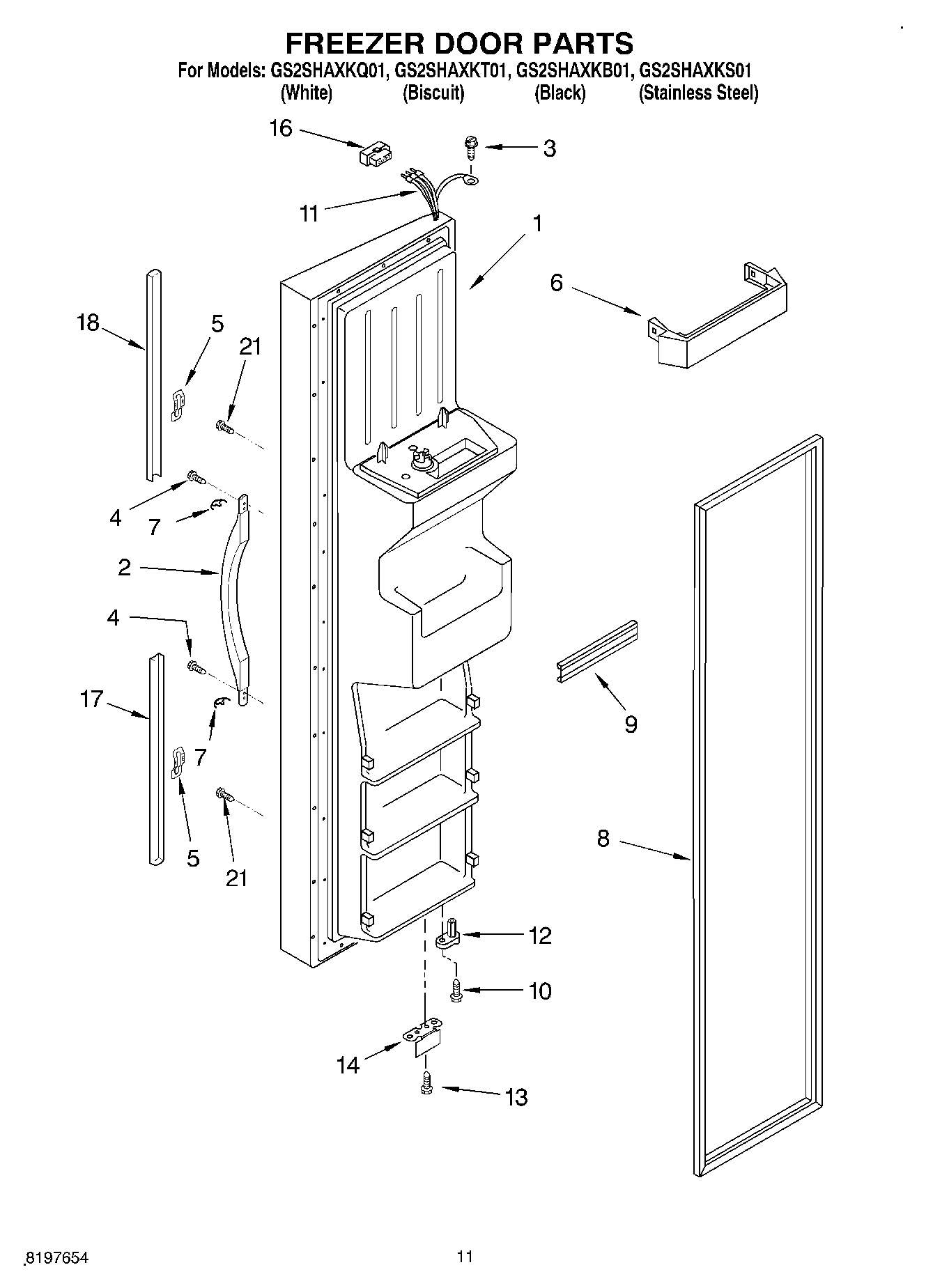 FREEZER DOOR PARTS
For Models: GS2SHAXKQ01, GS2SHAXKT01, GS2SHAXKB01, GS2SHAXKS01
(White) (Biscuit) (Black) (Stainless Steel)

16
3
11
1
6
18
5
21
4
7
2
4
17
7
5
21
9
8
12
10
14
13

8197654
11