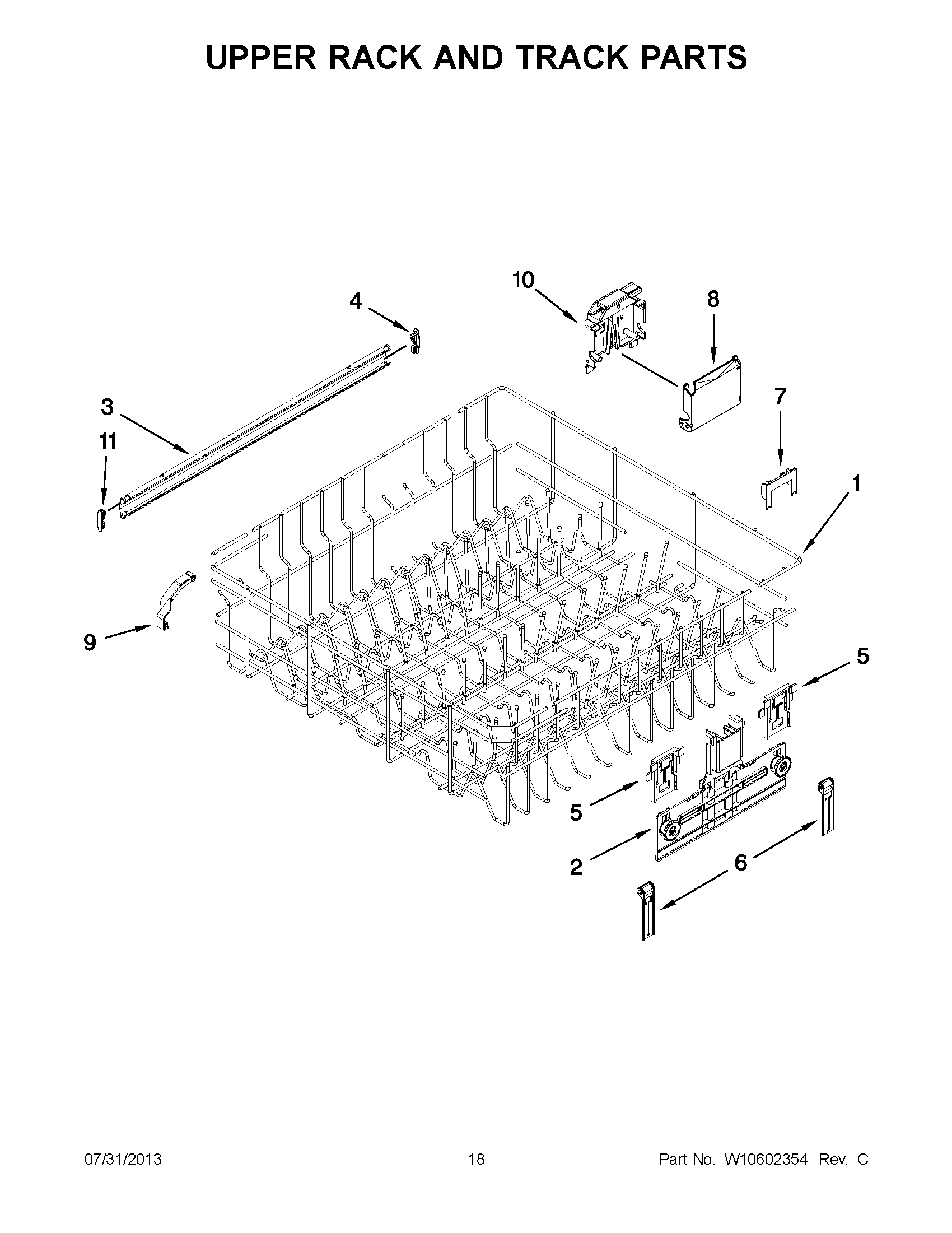 UPPER RACK AND TRACK PARTS

10

4

8

3

7

11

1

9

5

5

2

6

07/31/2013

18

Part No. W10602354 Rev. C