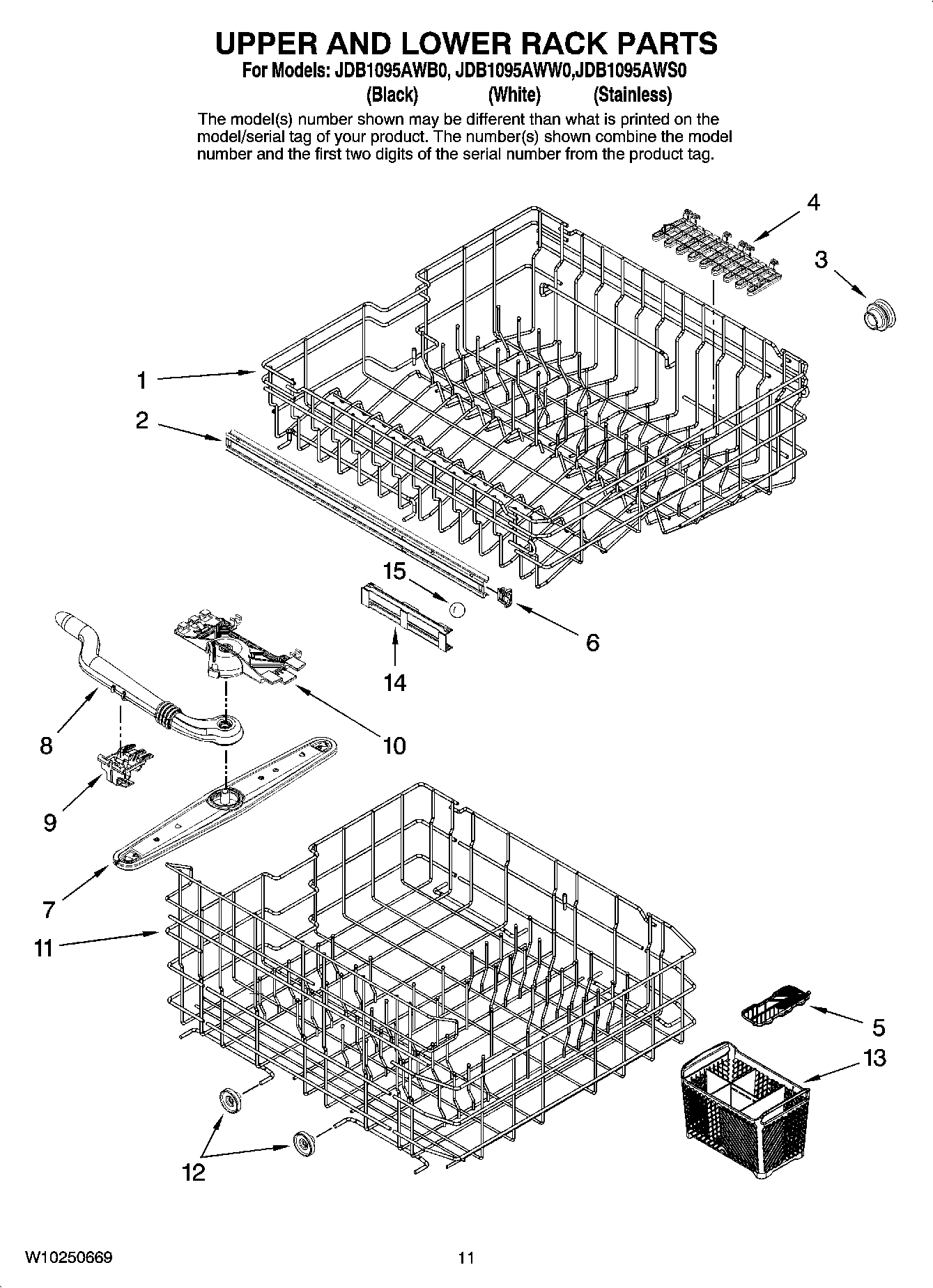 UPPER AND LOWER RACK PARTS

For Models: JDB1095AWB0, JDB1095AWW0,JDB1095AWS0

(Black) (White) (Stainless)

The model(s) number shown may be different than what is printed on the model/serial tag of your product. The number(s) shown combine the model number and the first two digits of the serial number from the product tag.

4

3

1

2

15

6

14

8

10

9

7

11

5

13

12

W10250669

11