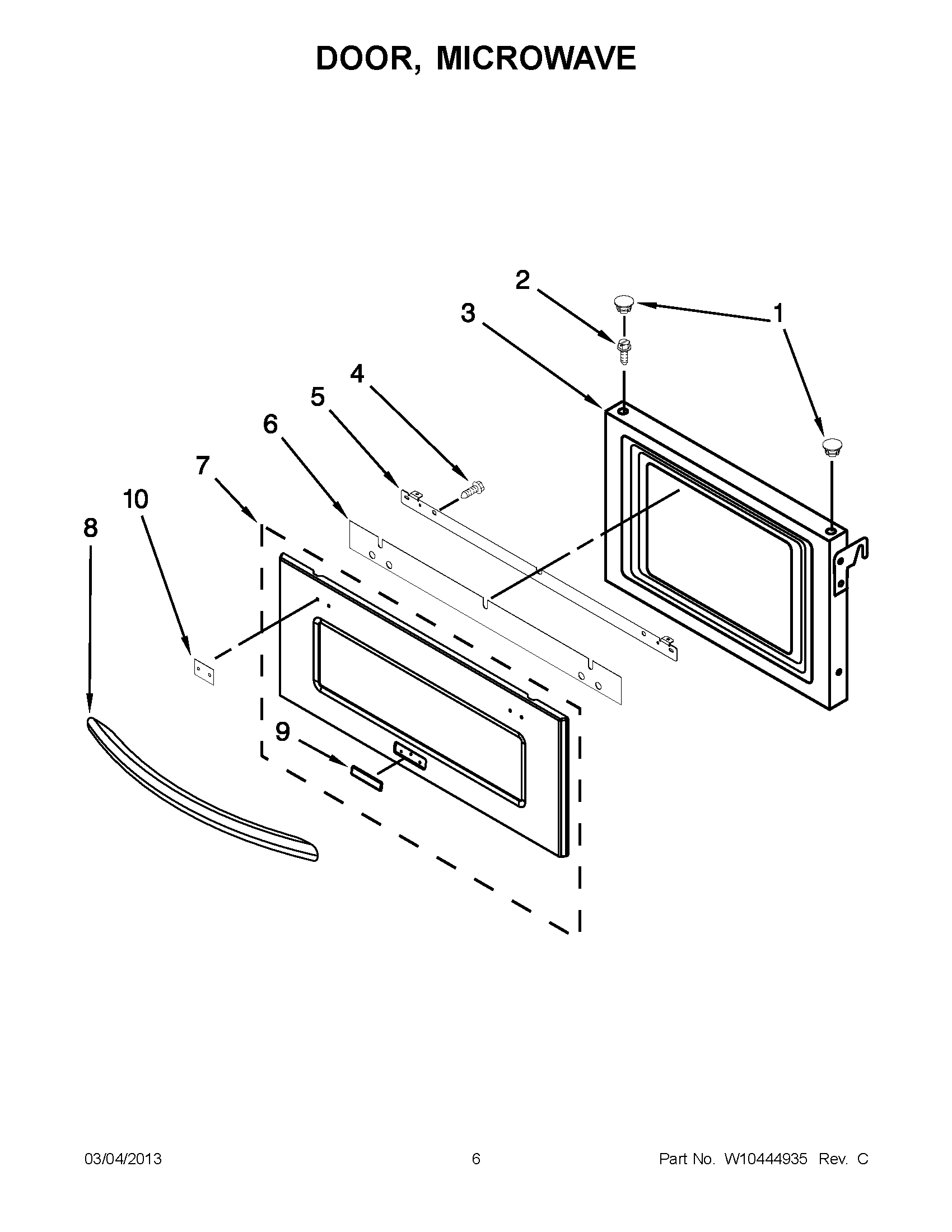 DOOR, MICROWAVE

2
3
1
4
5
6
7
10
8
9

03/04/2013 6 Part No. W10444935 Rev. C