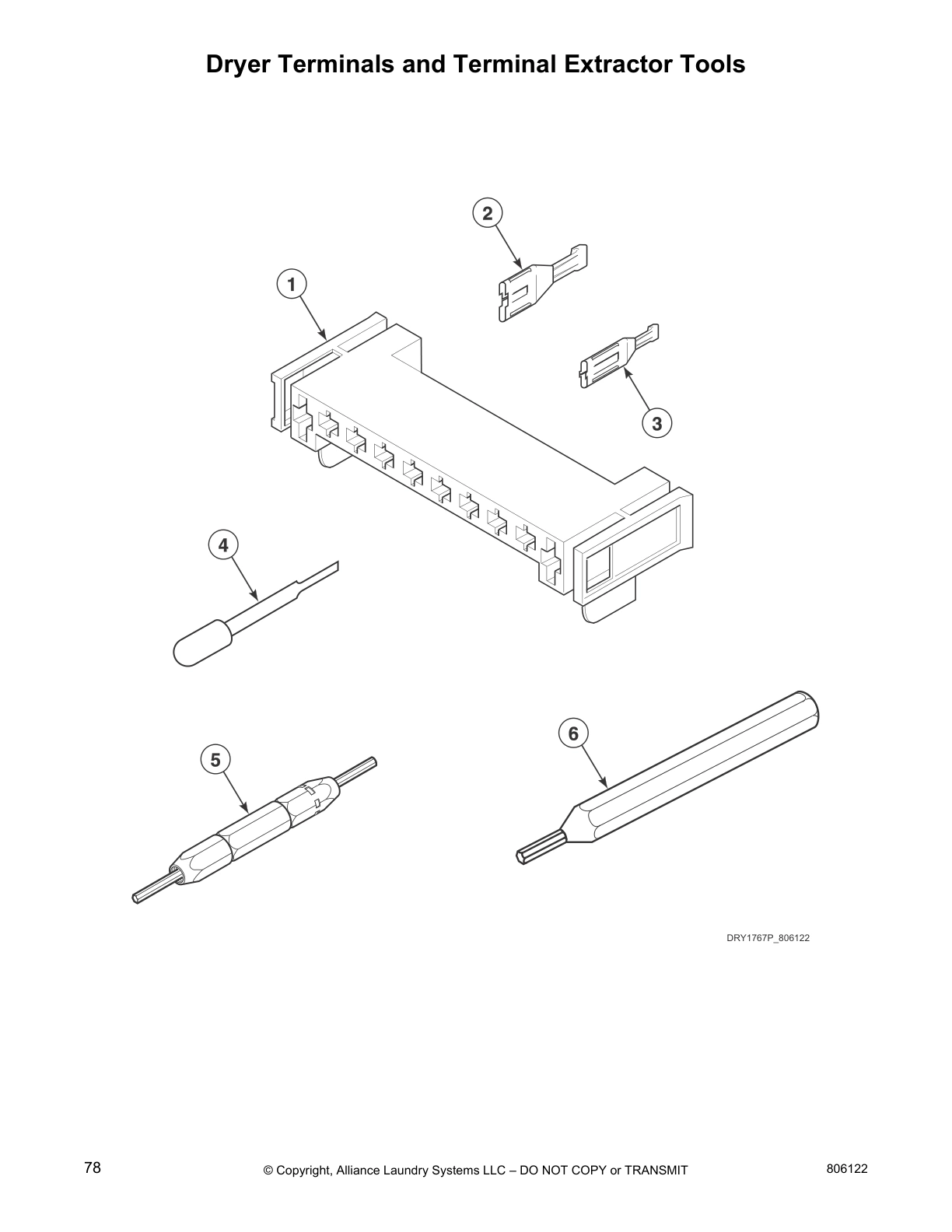 Dryer Terminals and Terminal Extractor Tools

2

1

3

4

6

5

DRY1767P_806122

78 © Copyright, Alliance Laundry Systems LLC – DO NOT COPY or TRANSMIT 806122