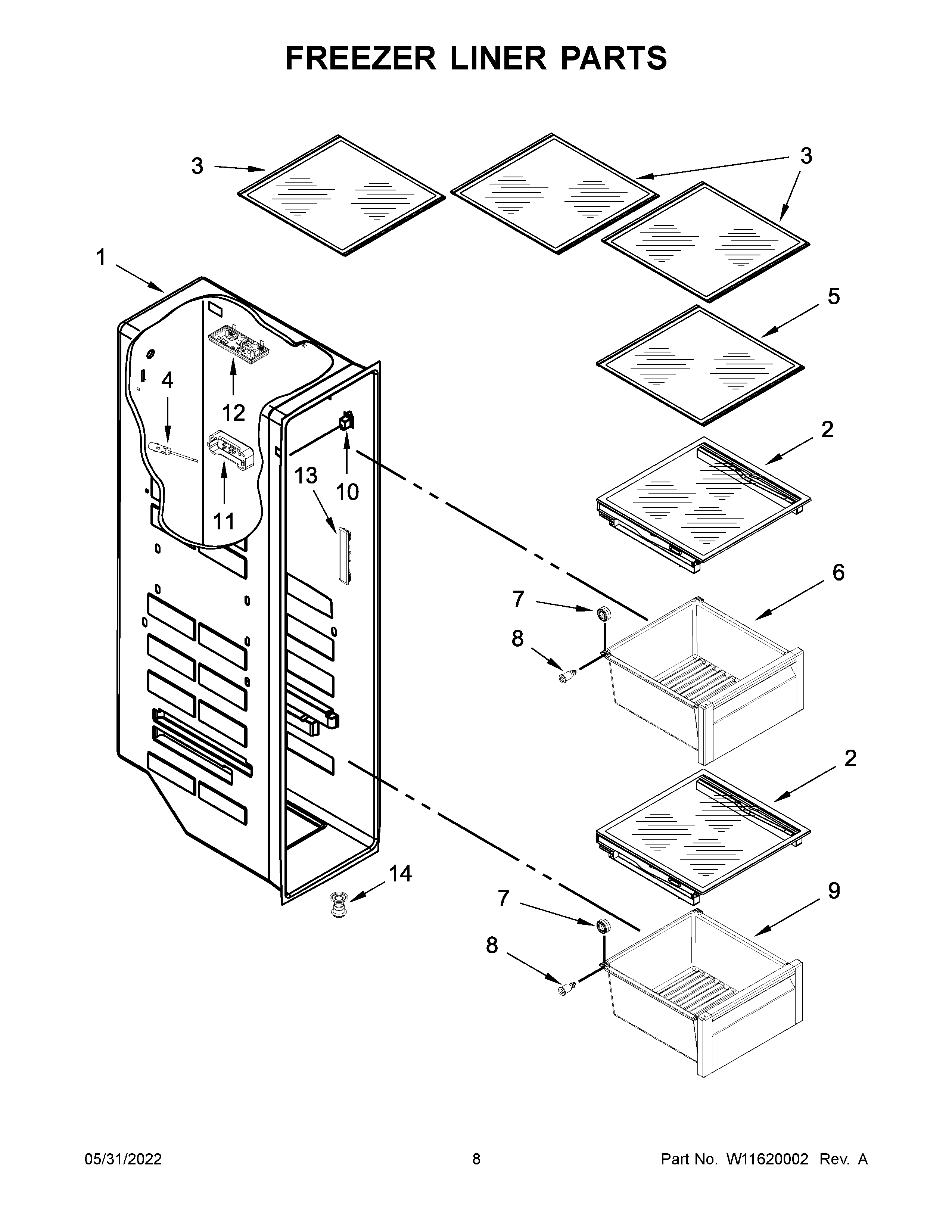 FREEZER LINER PARTS

3
3
1
5
4
12
2
13
10
11
6
7
8
2
14
7
9
8

05/31/2022
8
Part No. W11620002 Rev. A