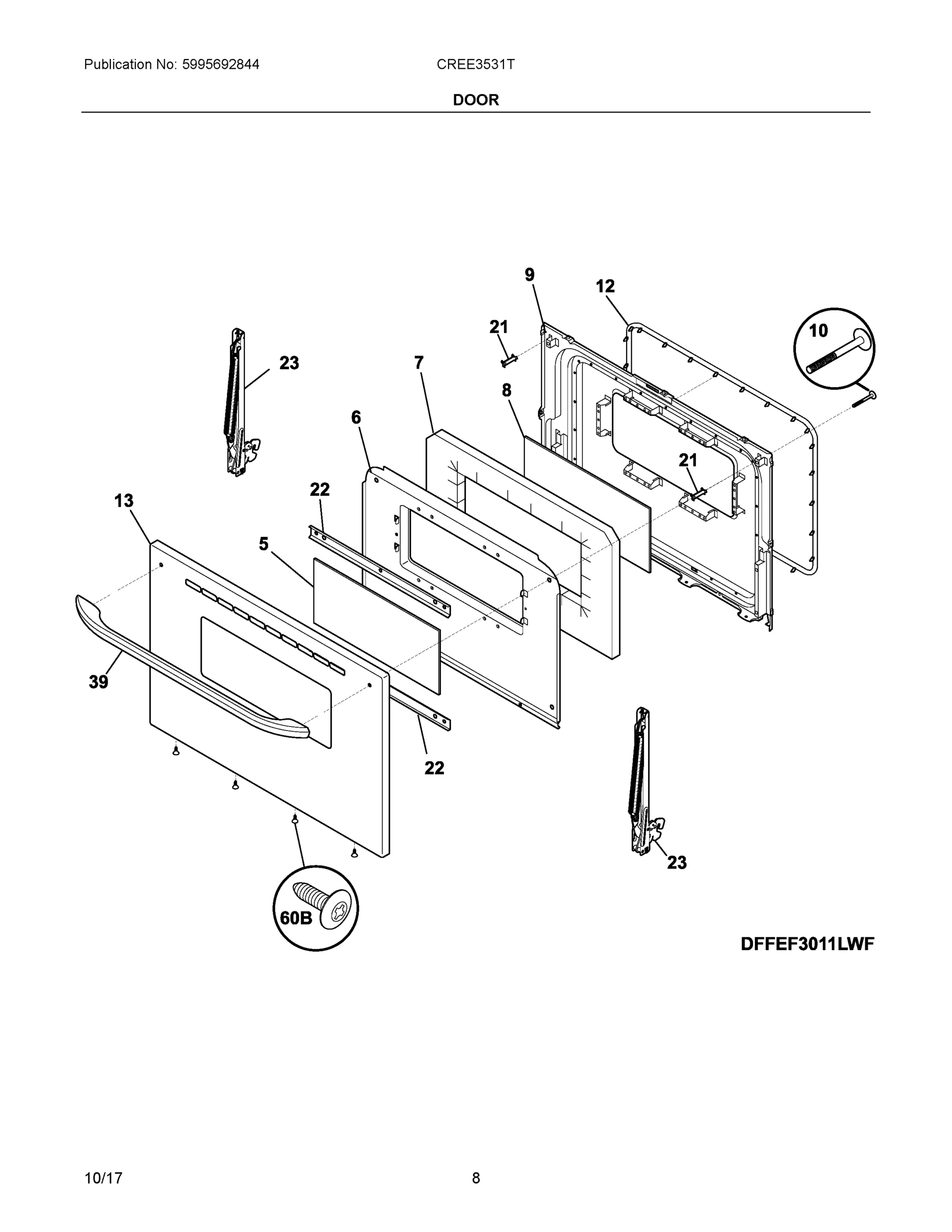 Publication No: 5995692844

CREE3531T

DOOR

9

12

21

10

23

7

8

6

21

22

13

5

39

22

23

60B

DFFEF3011LWF

10/17

8