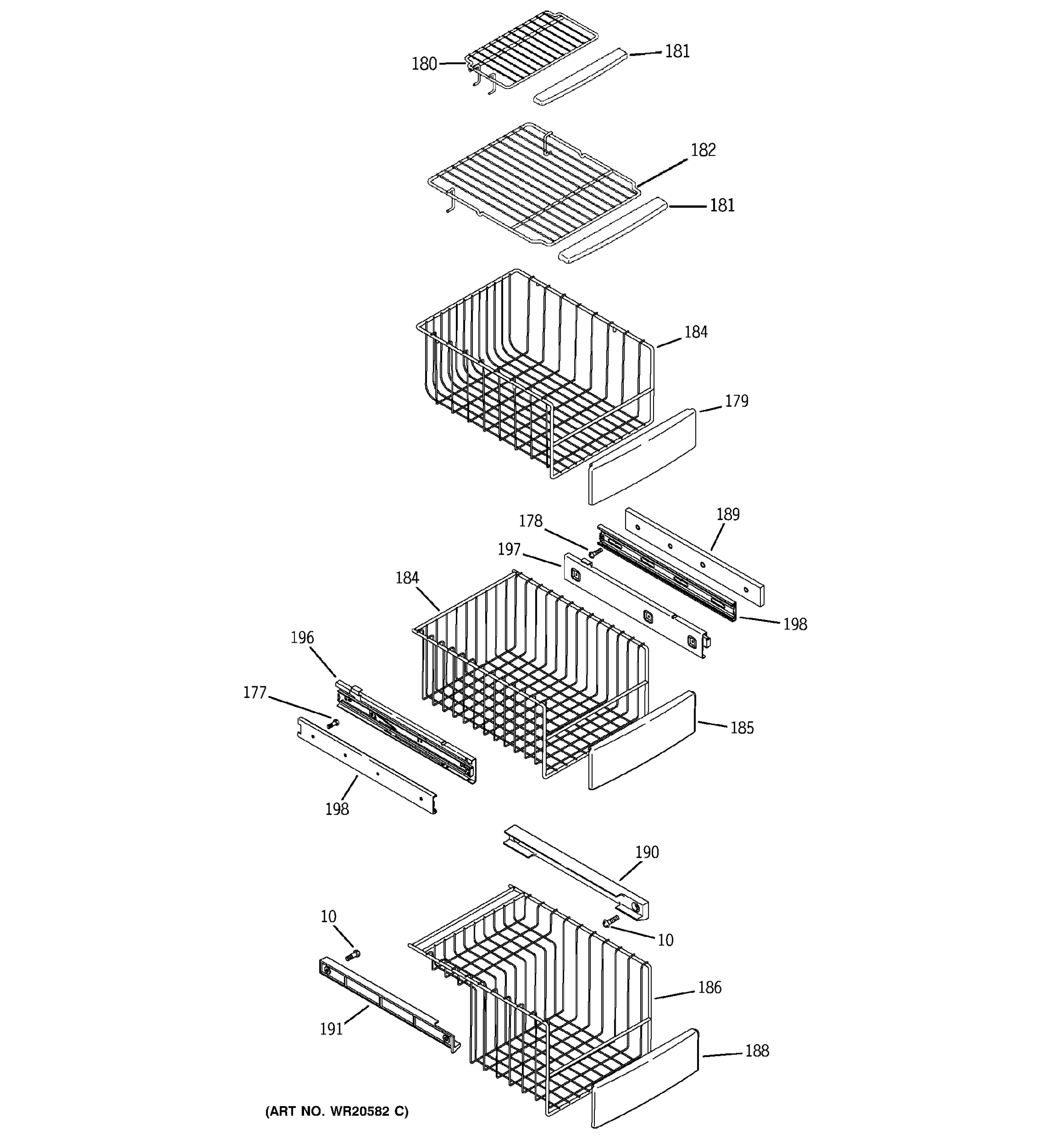 180
181
182
181
184
179
178
189
197
184
198
196
177
185
198
190
10
10
186
191
188
(ART NO. WR20582 C)