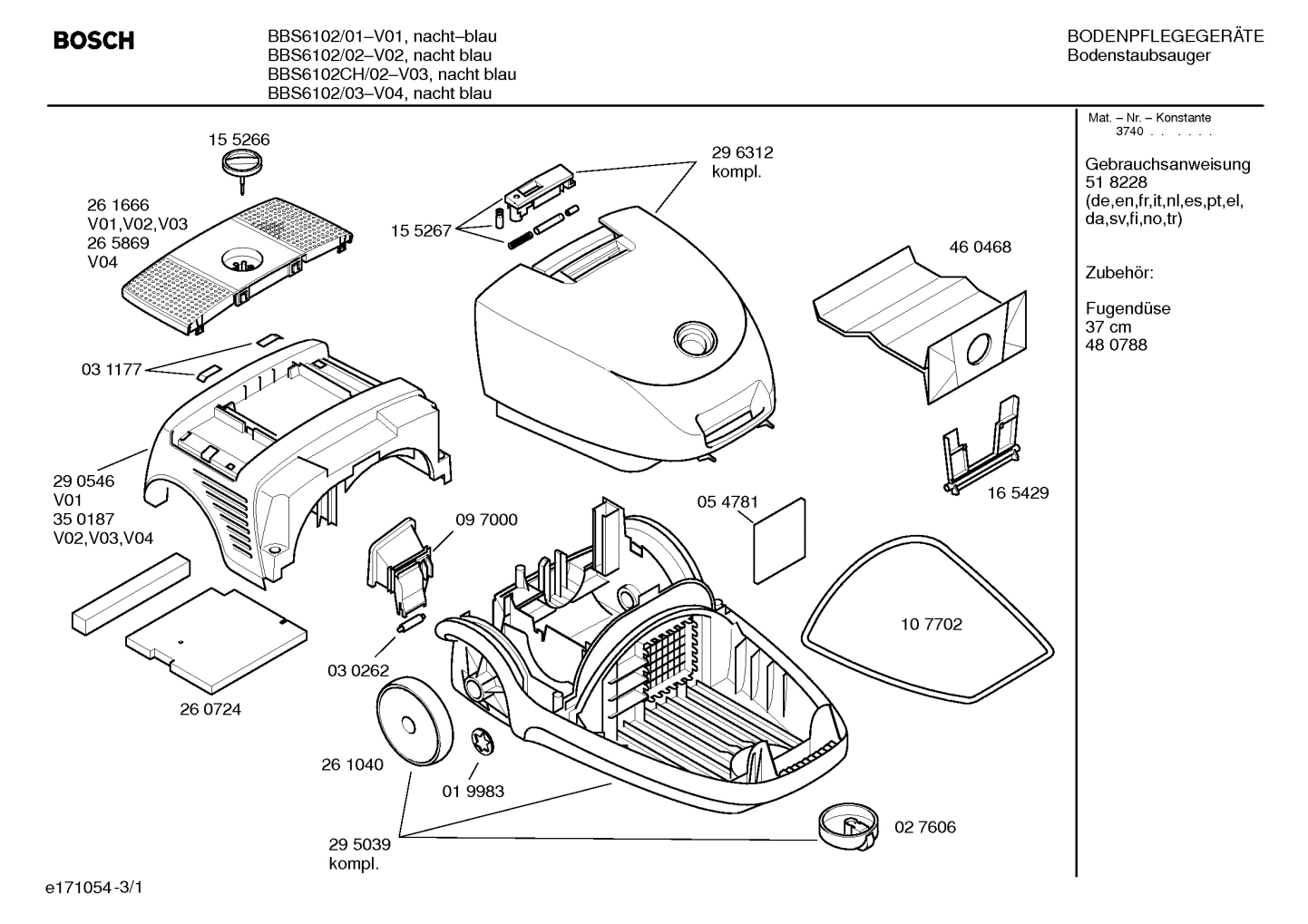 BOSCH

BBS6102/01–V01, nacht–blau
BBS6102/02–V02, nacht blau
BBS6102CH/02–V03, nacht blau
BBS6102/03–V04, nacht blau

BODENPFLEGEGERÄTE
Bodenstaubsauger

Mat. – Nr. – Konstante
3740 . . . . . .

Gebrauchsanweisung
51 8228
(de,en,fr,it,nl,es,pt,el, da,sv,fi,no,tr)

Zubehör:

Fugendüse
37 cm
48 0788

15 5266

26 1666
V01,V02,V03
26 5869
V04

15 5267

29 6312
kompl.

46 0468

03 1177

29 0546
V01
35 0187
V02,V03,V04

09 7000

05 4781

16 5429

10 7702

03 0262

26 0724

26 1040

01 9983

29 5039
kompl.

02 7606

e171054-3/1