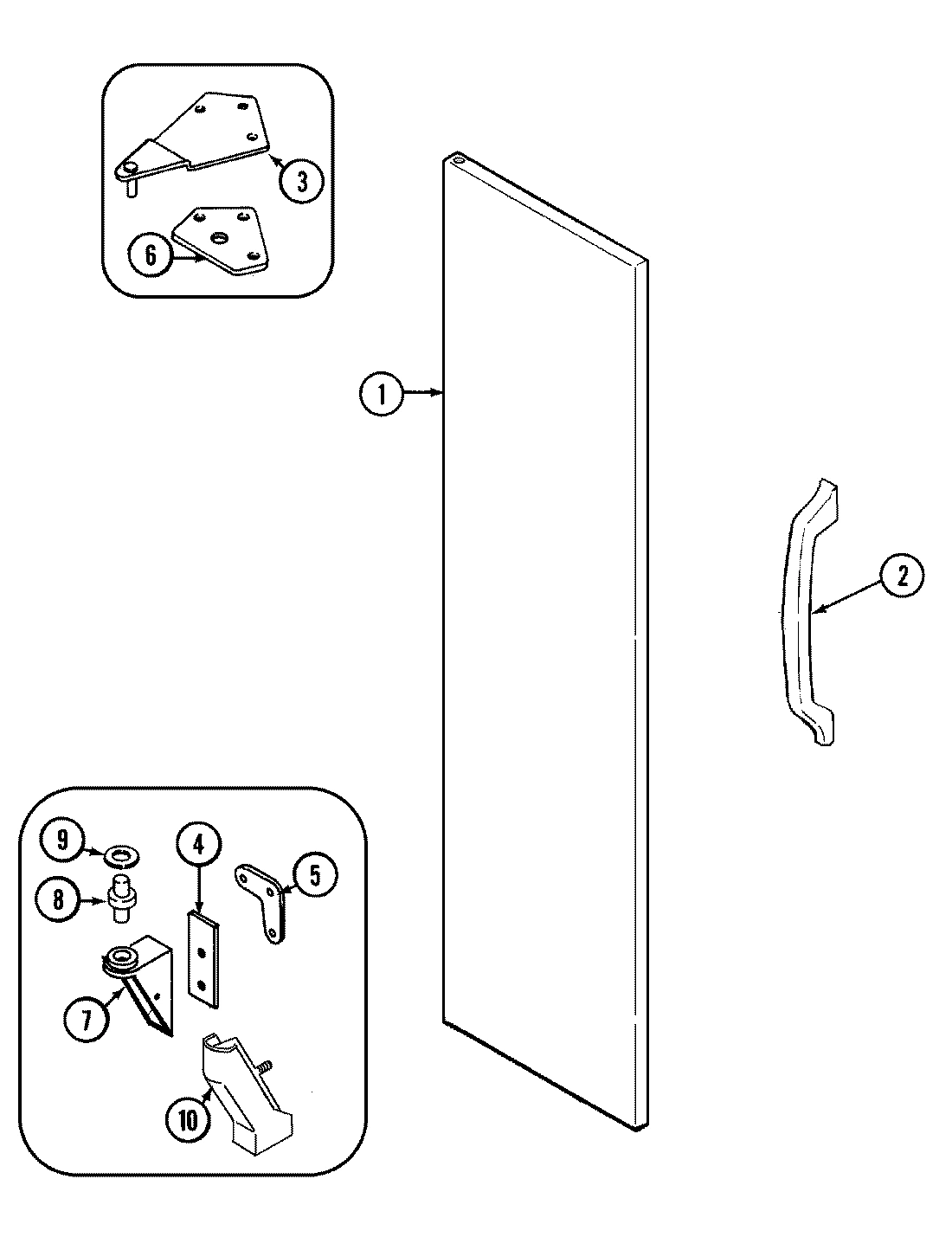 3

6

1

2

9

4

5

8

7

10