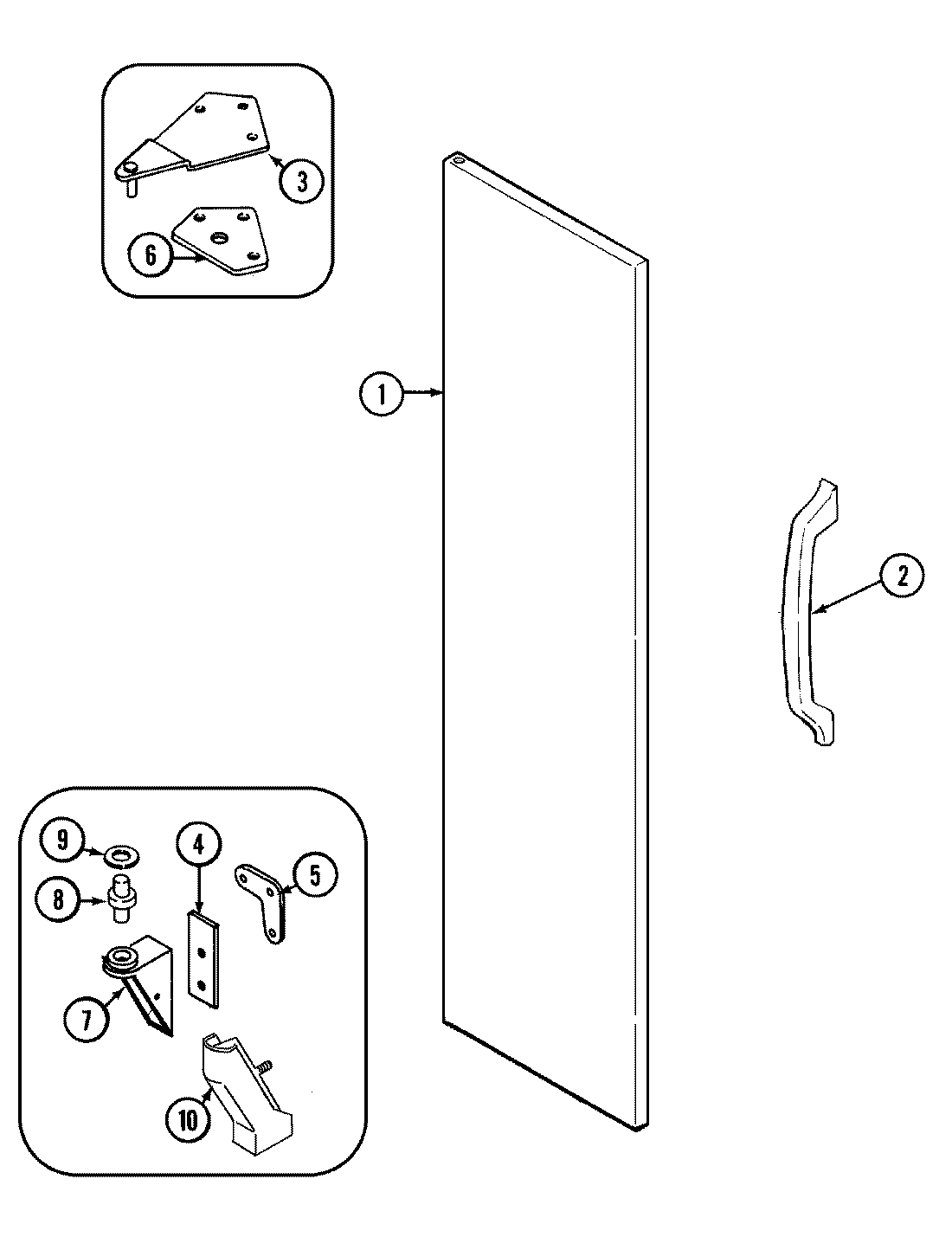 3
6
1
2
9
4
5
8
7
10