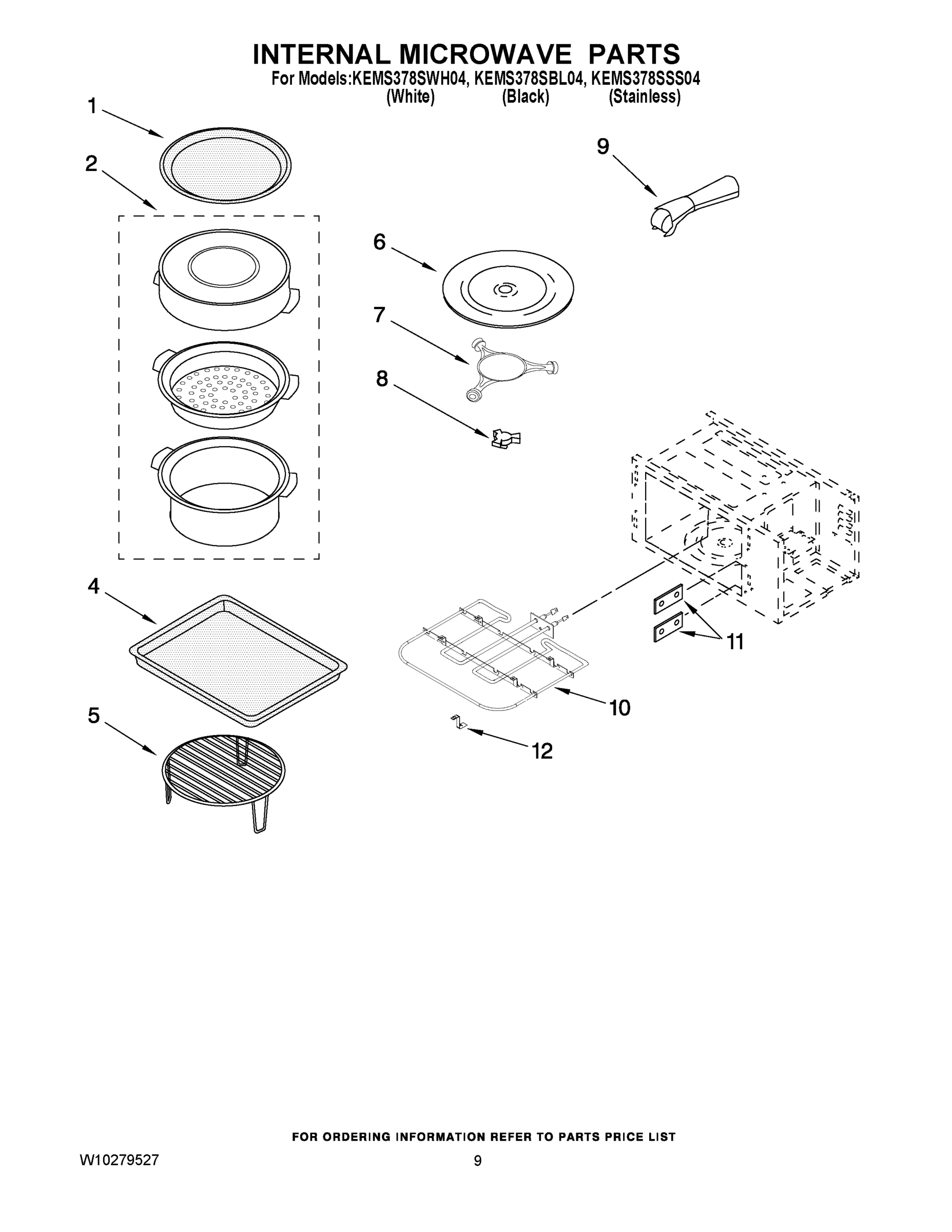 INTERNAL MICROWAVE PARTS
For Models:KEMS378SWH04, KEMS378SBL04, KEMS378SSS04
(White) (Black) (Stainless)

1
2
9
6
7
8
4
11
10
5
12

FOR ORDERING INFORMATION REFER TO PARTS PRICE LIST

W10279527
9