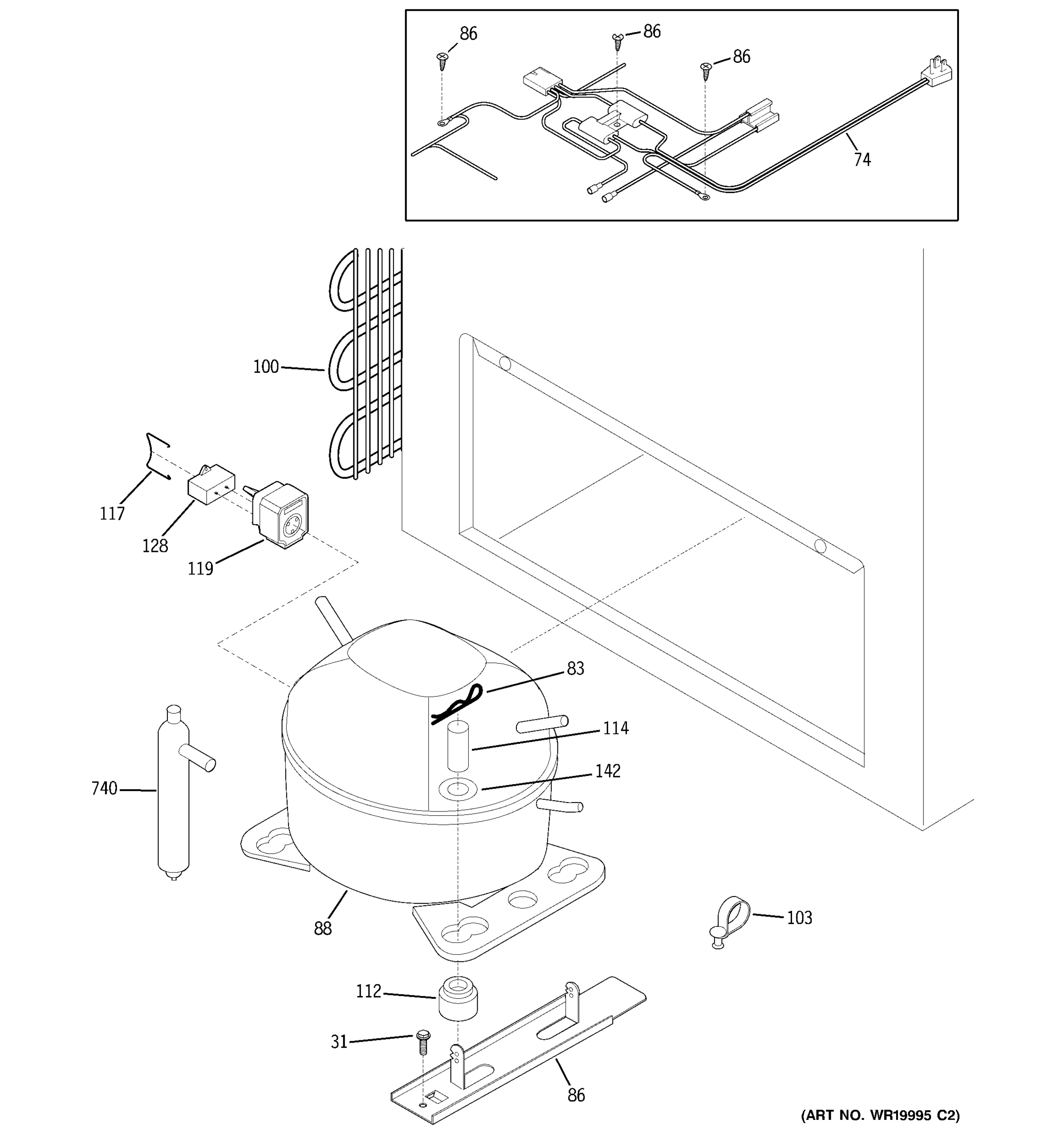 86
86
86
74
100
117
128
119
83
114
142
740
88
103
112
31
86
(ART NO. WR19995 C2)