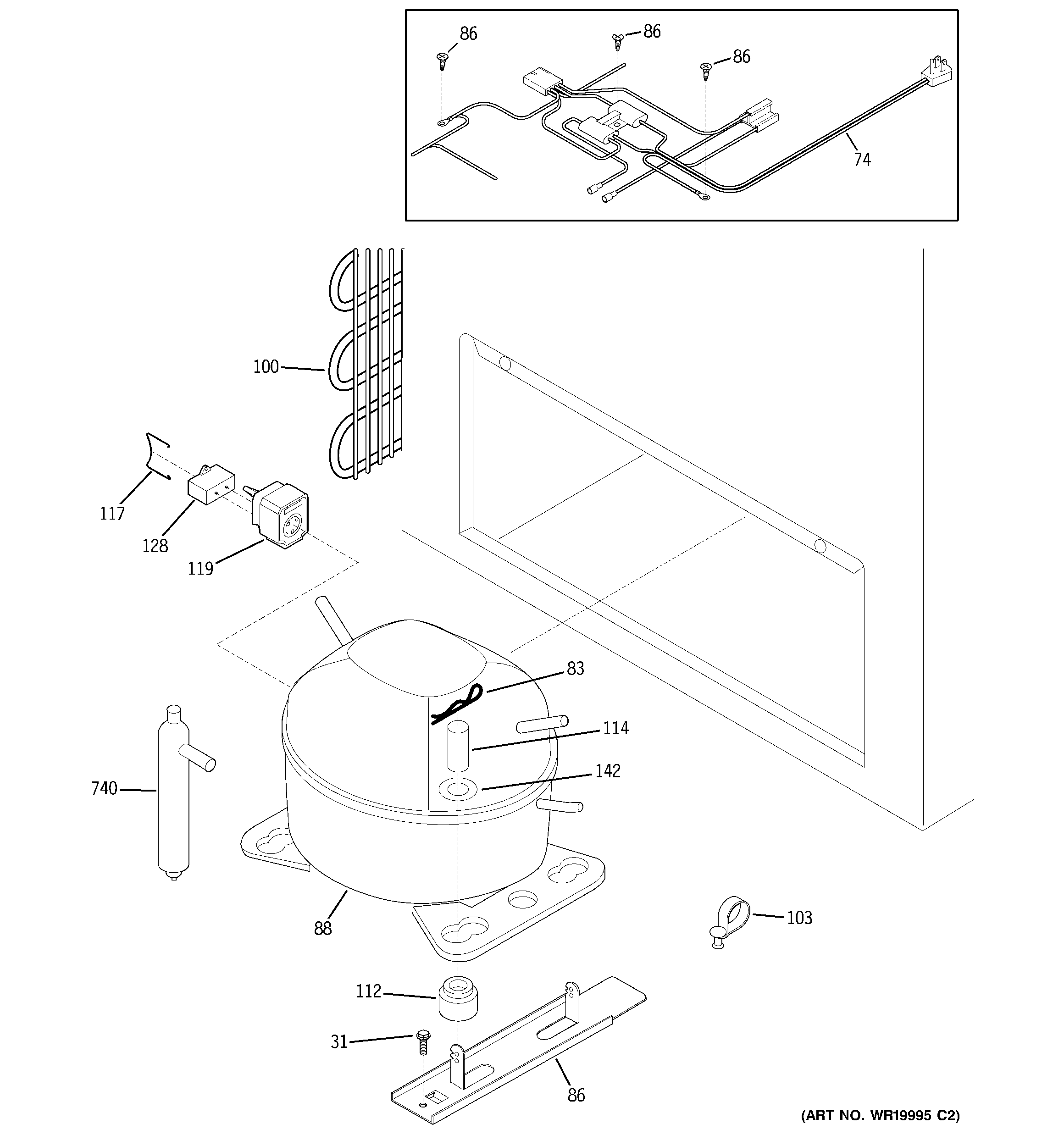 86
86
86
74
100
117
128
119
83
114
142
740
88
103
112
31
86
(ART NO. WR19995 C2)