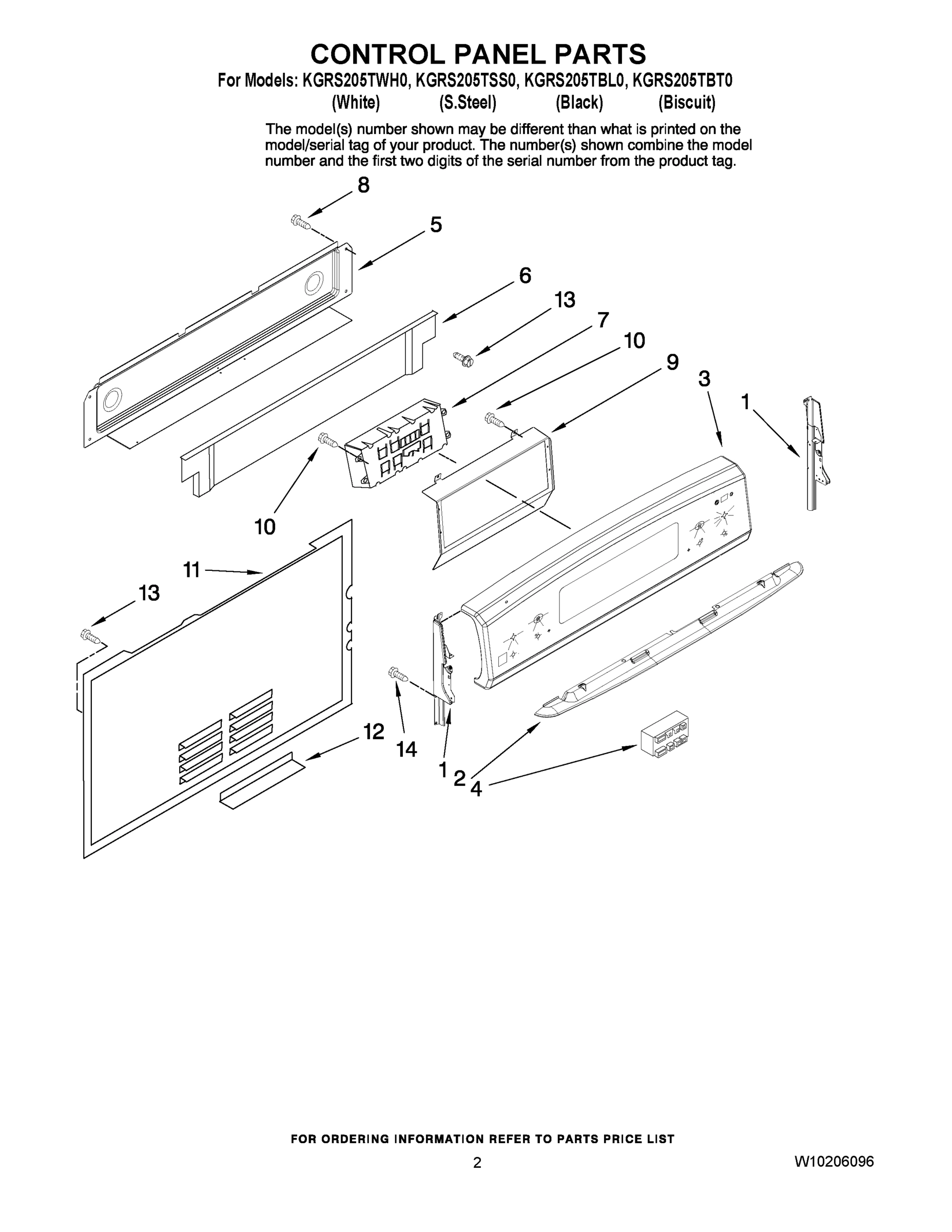 CONTROL PANEL PARTS

For Models: KGRS205TWH0, KGRS205TSS0, KGRS205TBL0, KGRS205TBT0
(White) (S.Steel) (Black) (Biscuit)

The model(s) number shown may be different than what is printed on the model/serial tag of your product. The number(s) shown combine the model number and the first two digits of the serial number from the product tag.

8
5
6
13
7
10
9
3
1
10
11
13
12
14
1
2
4

FOR ORDERING INFORMATION REFER TO PARTS PRICE LIST

2

W10206096