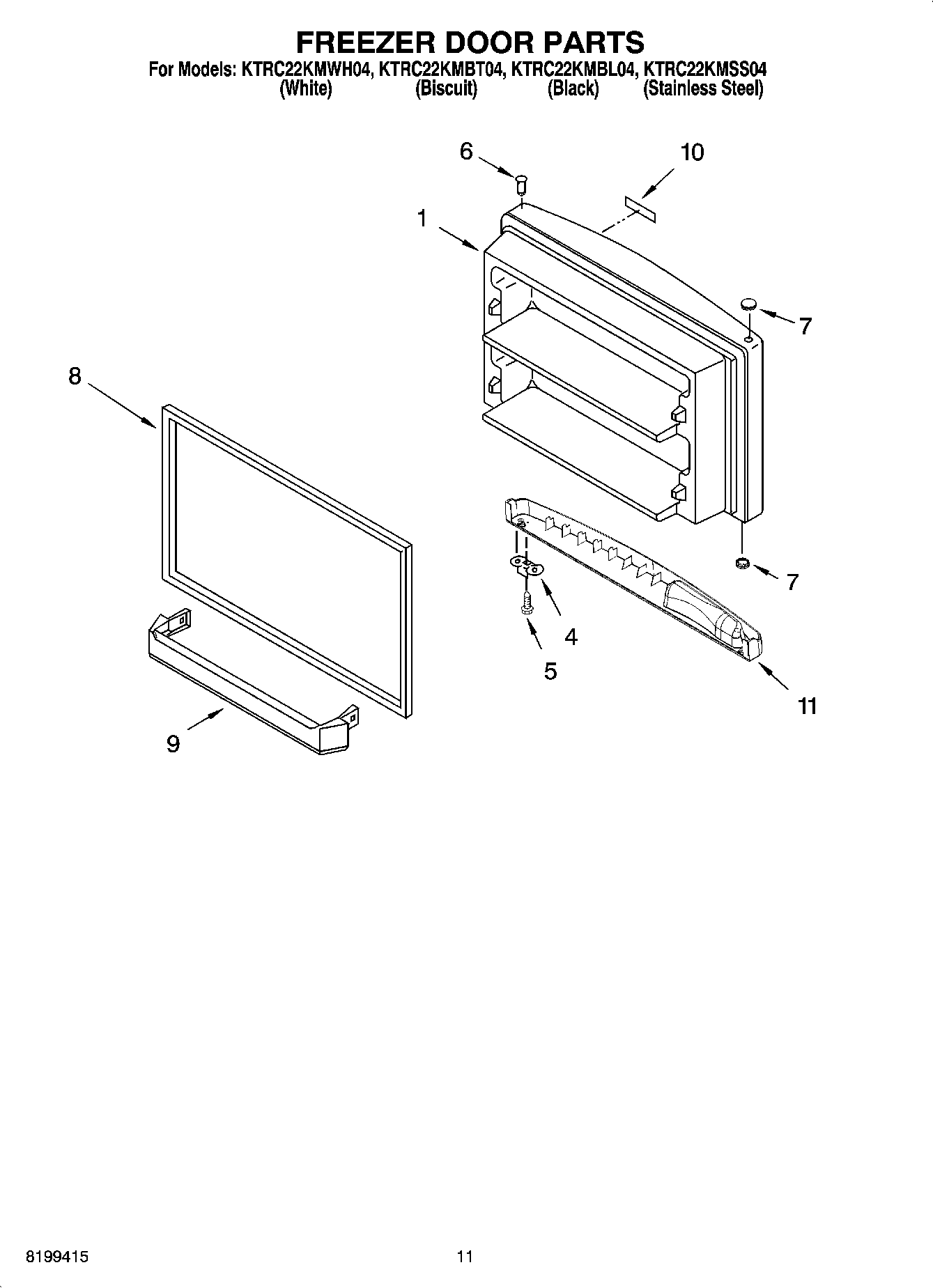 FREEZER DOOR PARTS

For Models: KTRC22KMWH04, KTRC22KMBT04, KTRC22KMBL04, KTRC22KMSS04
(White) (Biscuit) (Black) (Stainless Steel)

6

10

1

7

8

7

4

5

11

9

8199415

11