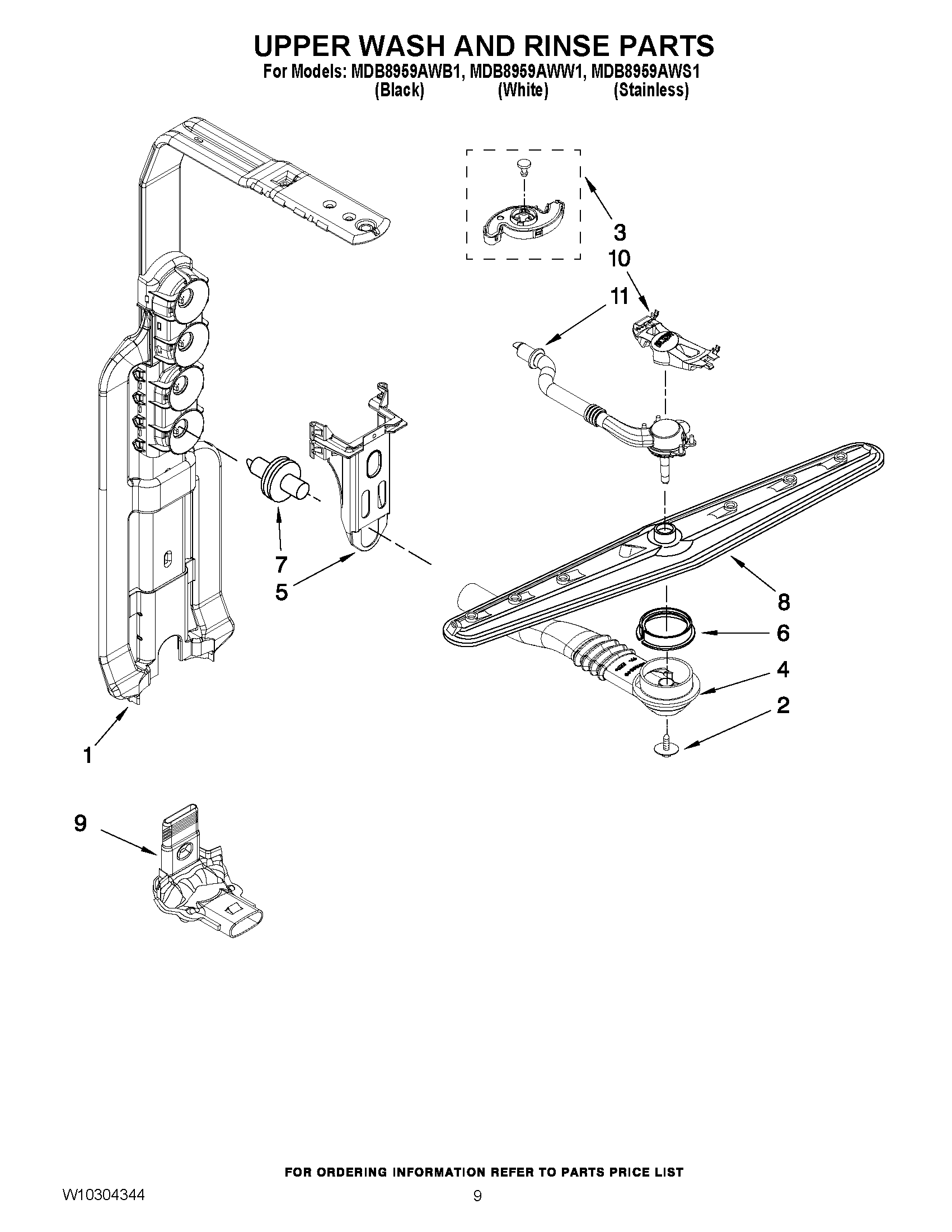 UPPER WASH AND RINSE PARTS

For Models: MDB8959AWB1, MDB8959AWW1, MDB8959AWS1
(Black) (White) (Stainless)

3
10
11
7
5
8
6
4
2
1
9

FOR ORDERING INFORMATION REFER TO PARTS PRICE LIST

W10304344

9