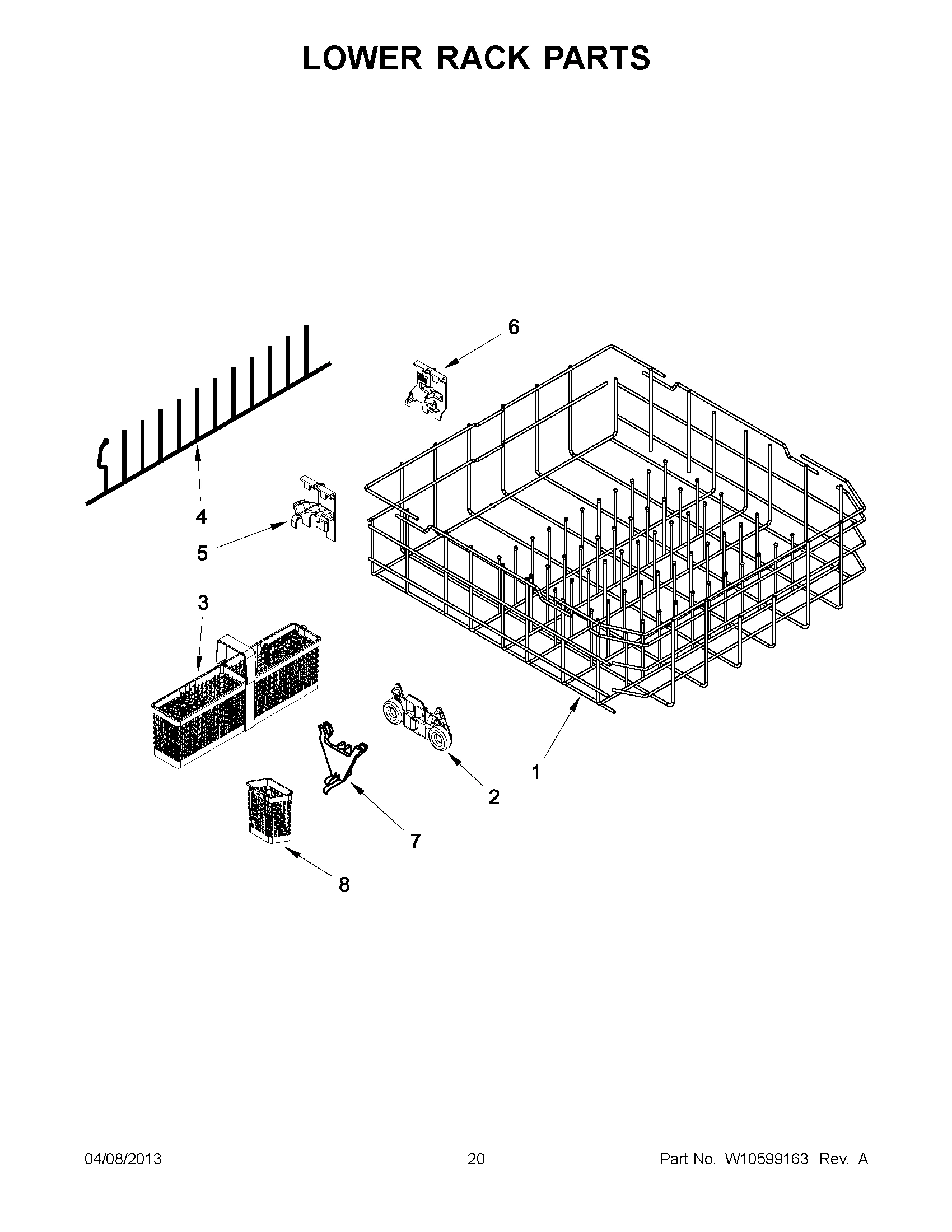 LOWER RACK PARTS

6

4

5

3

1

2

7

8

04/08/2013

20

Part No. W10599163 Rev. A